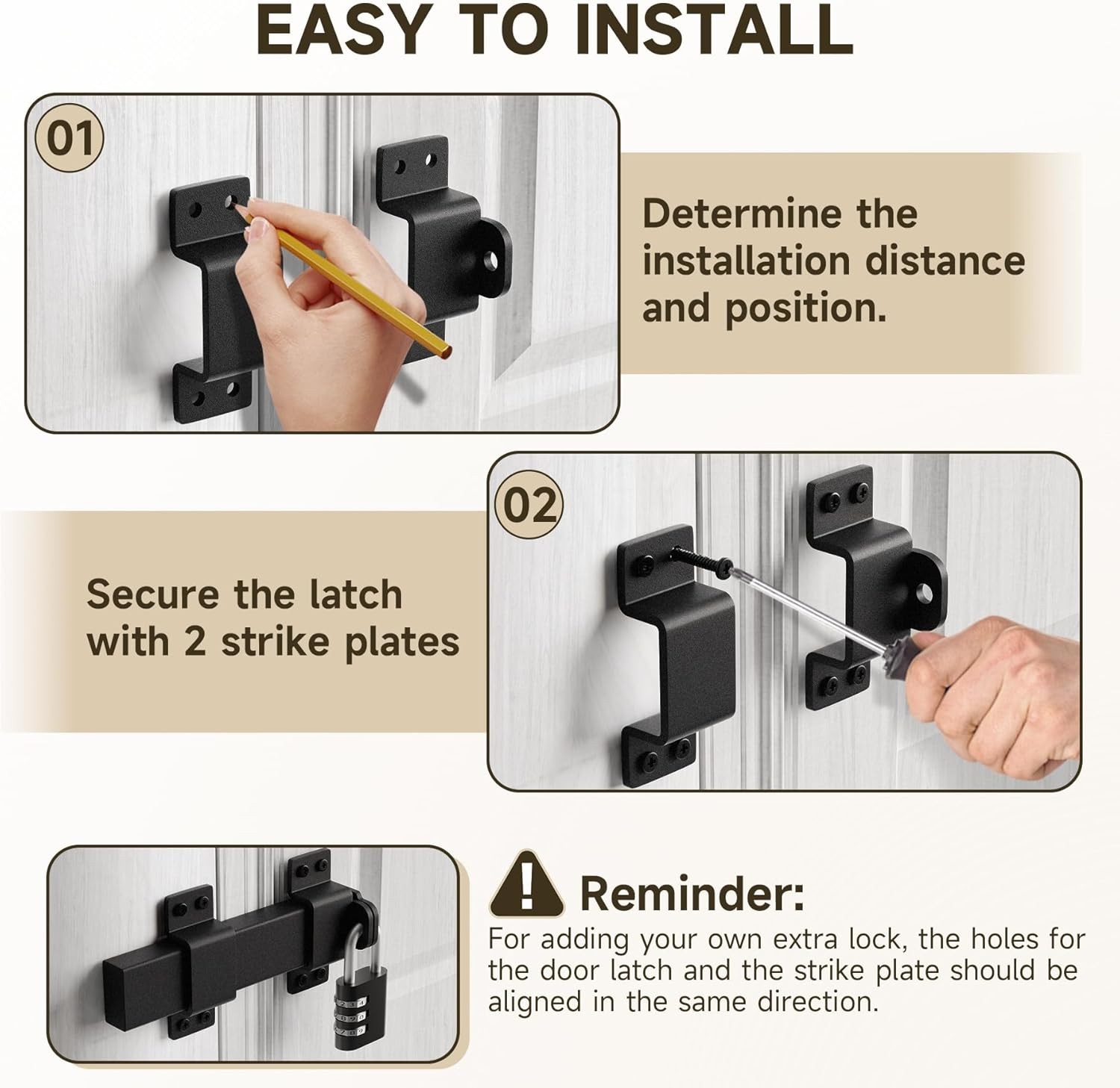 EASY TO INSTALL

01

Determine the installation distance and position.

02

Secure the latch with 2 strike plates

Reminder:

For adding your own extra lock, the holes for the door latch and the strike plate should be aligned in the same direction.