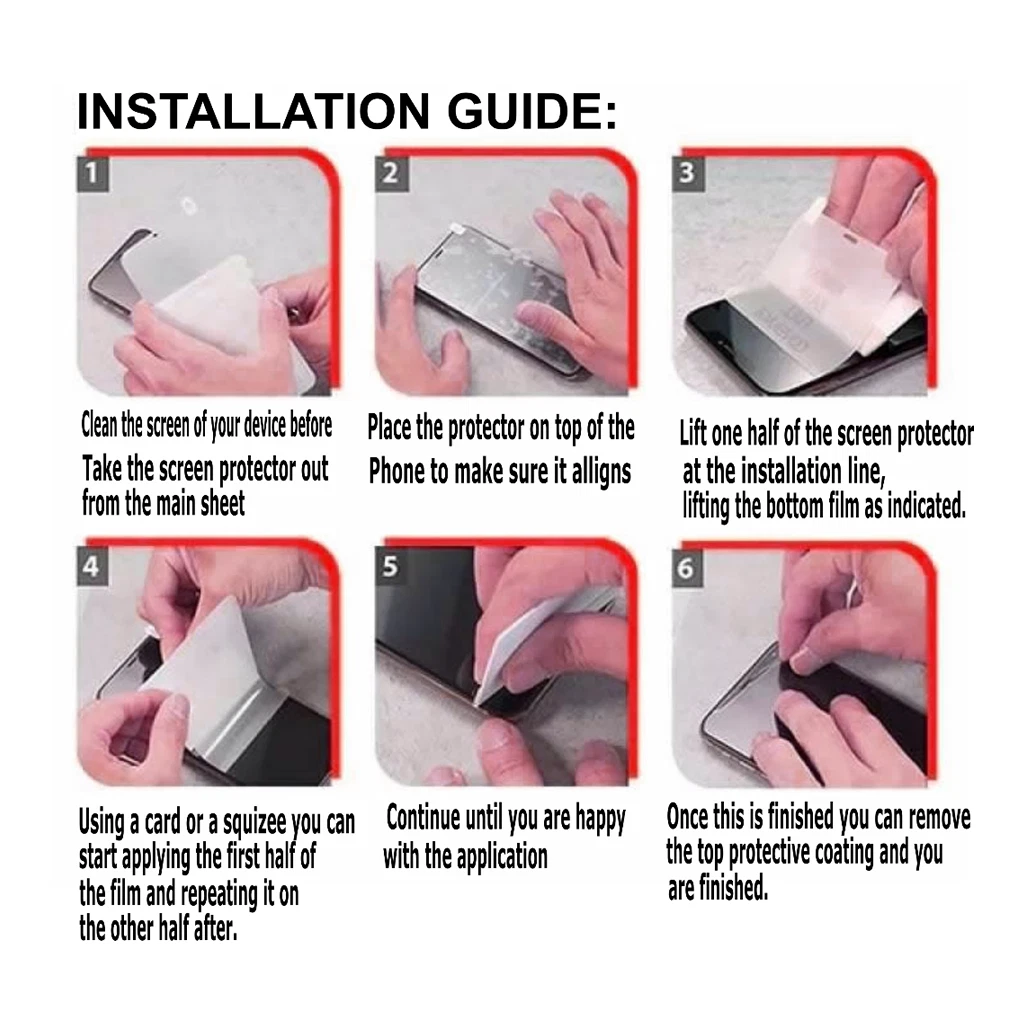 INSTALLATION GUIDE:

1

Clean the screen of your device before
Take the screen protector out from the main sheet

2

Place the protector on top of the Phone to make sure it alligns

3

Lift one half of the screen protector at the installation line, lifting the bottom film as indicated.

4

Using a card or a squizee you can start applying the first half of the film and repeating it on the other half after.

5

Continue until you are happy with the application

6

Once this is finished you can remove the top protective coating and you are finished.