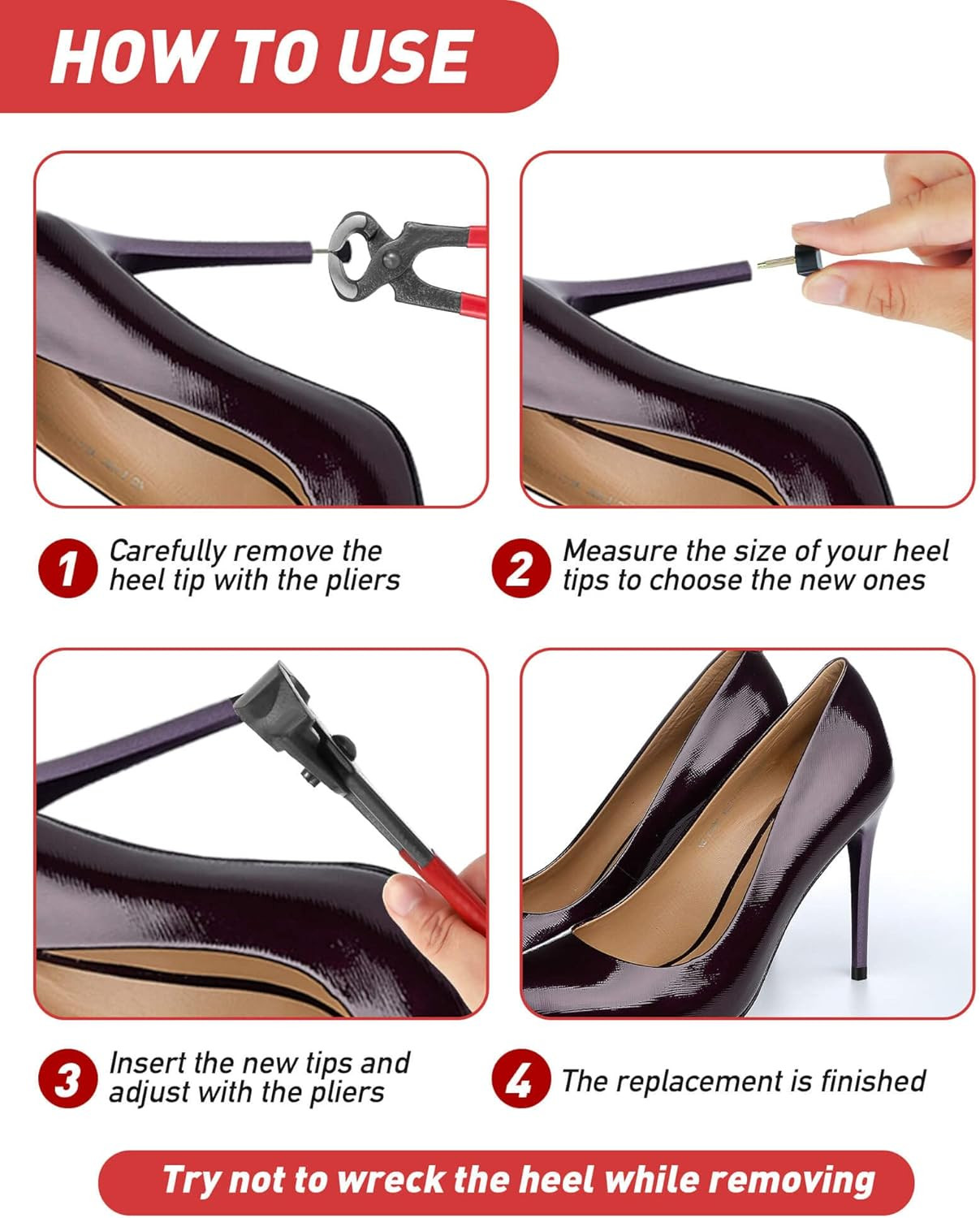 HOW TO USE

1 Carefully remove the heel tip with the pliers

2 Measure the size of your heel tips to choose the new ones

3 Insert the new tips and adjust with the pliers

4 The replacement is finished

Try not to wreck the heel while removing