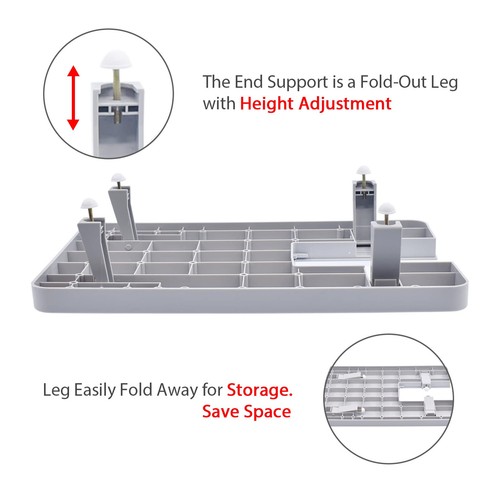 The End Support is a Fold-Out Leg with Height Adjustment

Leg Easily Fold Away for Storage.
Save Space