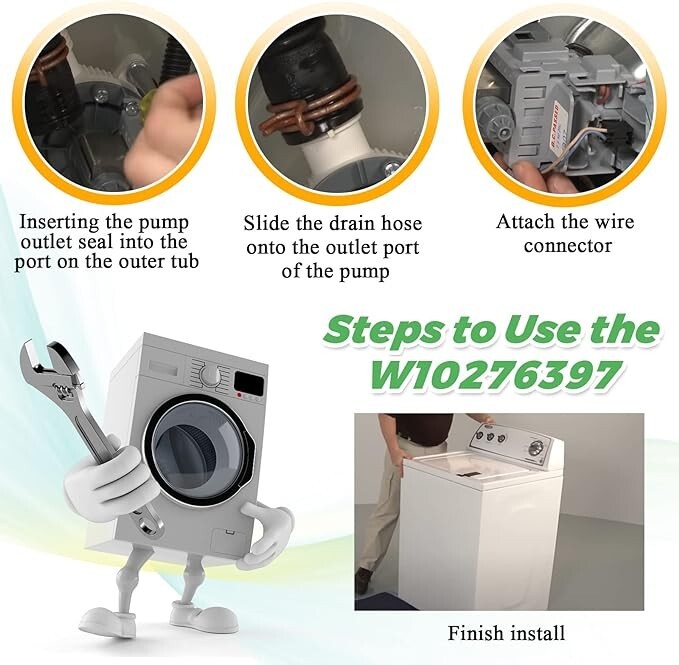 Inserting the pump outlet seal into the port on the outer tub

Slide the drain hose onto the outlet port of the pump

Attach the wire connector

Steps to Use the W10276397

Finish install