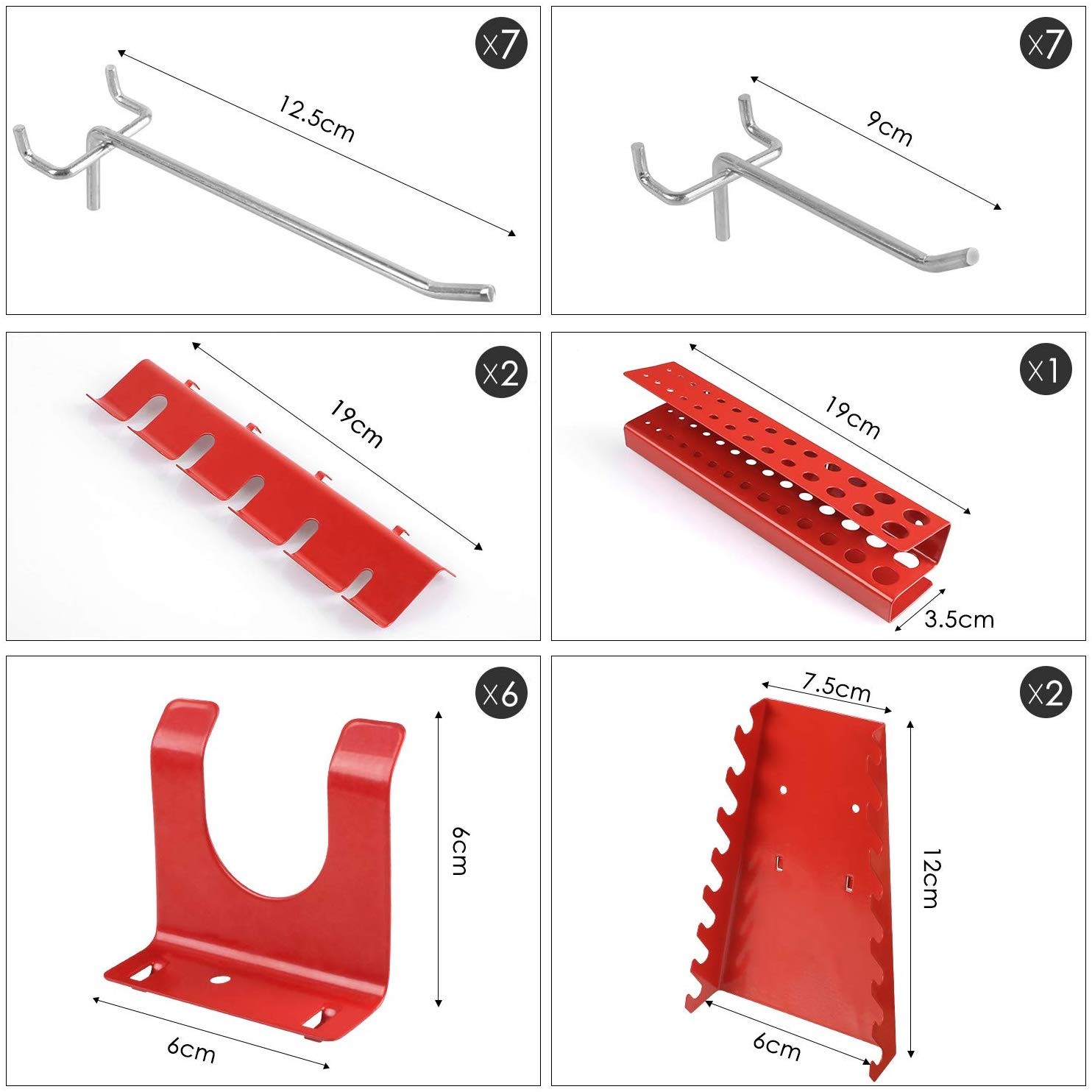 X7
12.5cm

X7
9cm

X2
19cm

X1
19cm
3.5cm

X6
6cm
6cm

X2
7.5cm
12cm
6cm