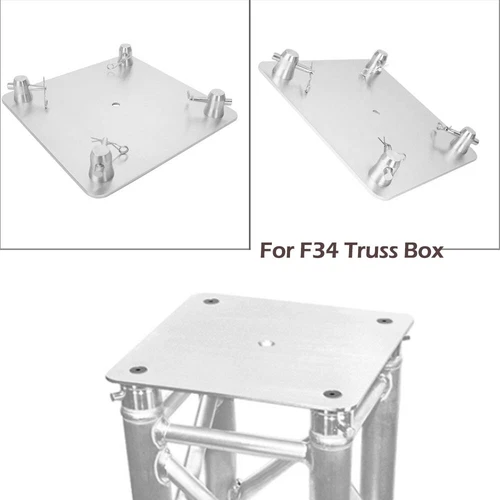 For F34 Truss Box