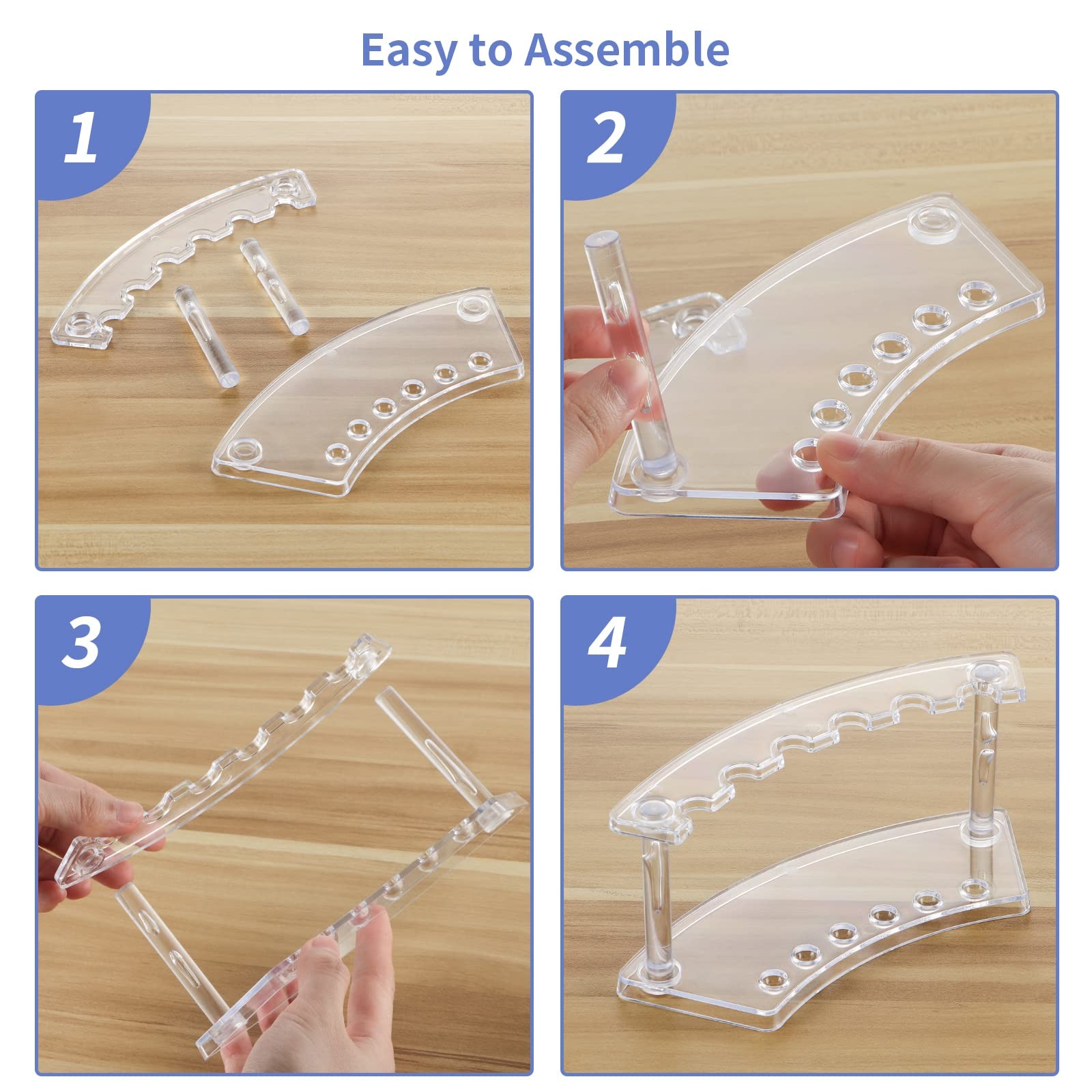 Easy to Assemble

1

2

3

4