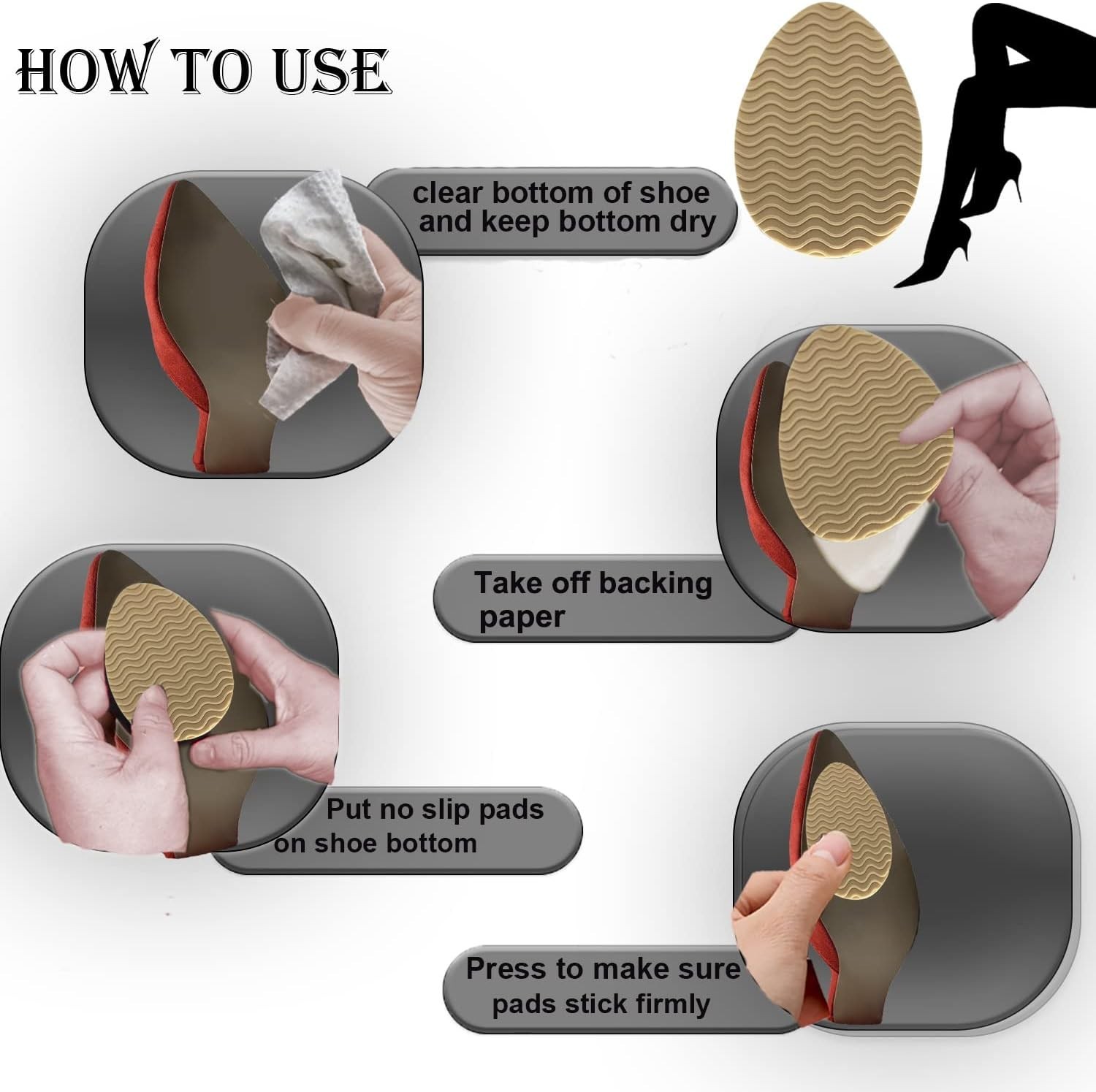 HOW TO USE

clear bottom of shoe and keep bottom dry

Take off backing paper

Put no slip pads on shoe bottom

Press to make sure pads stick firmly