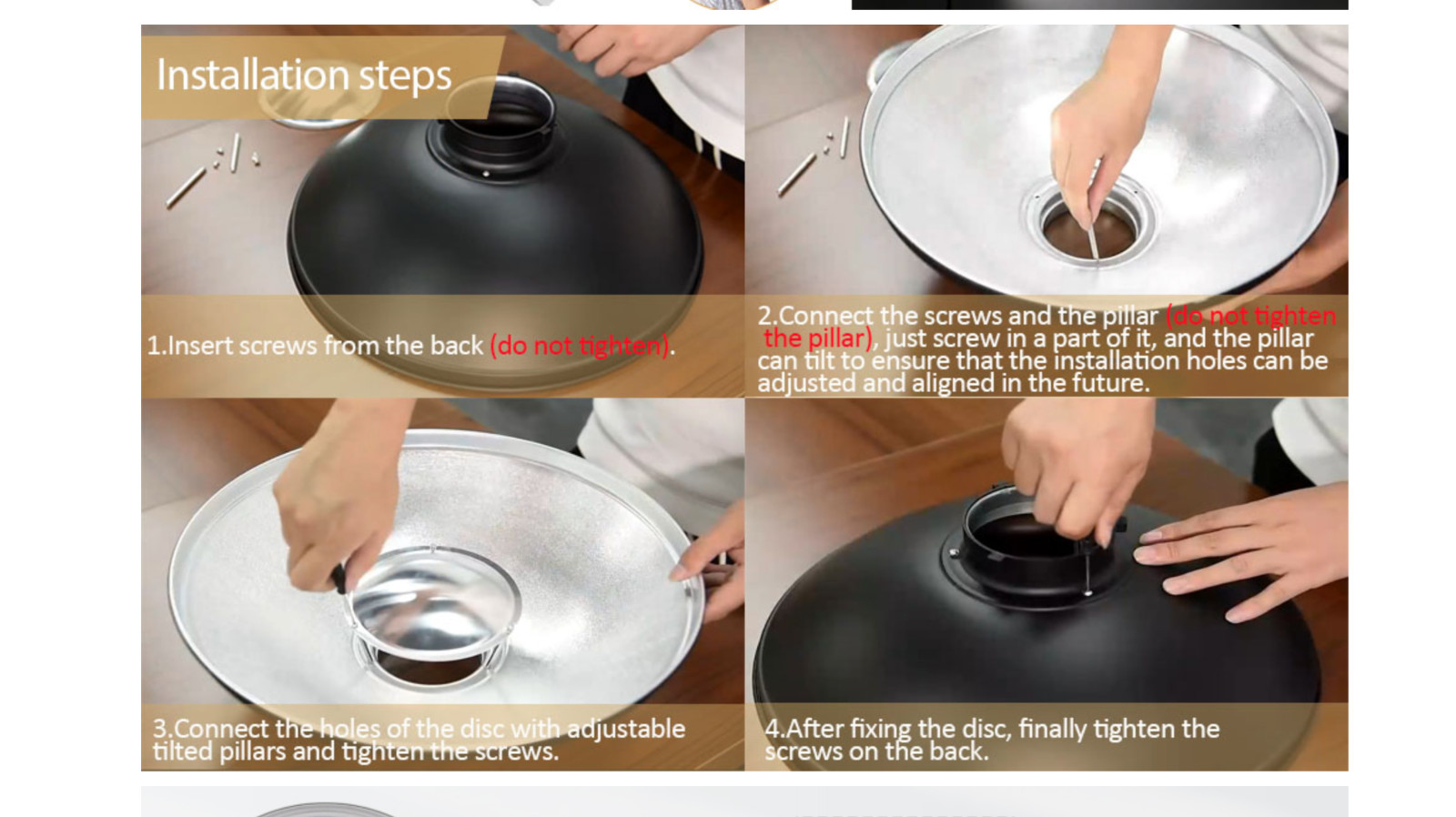 Installation steps

1.Insert screws from the back (do not tighten).

2.Connect the screws and the pillar (do not tighten the pillar), just screw in a part of it, and the pillar can tilt to ensure that the installation holes can be adjusted and aligned in the future.

3.Connect the holes of the disc with adjustable tilted pillars and tighten the screws.

4.After fixing the disc, finally tighten the screws on the back.