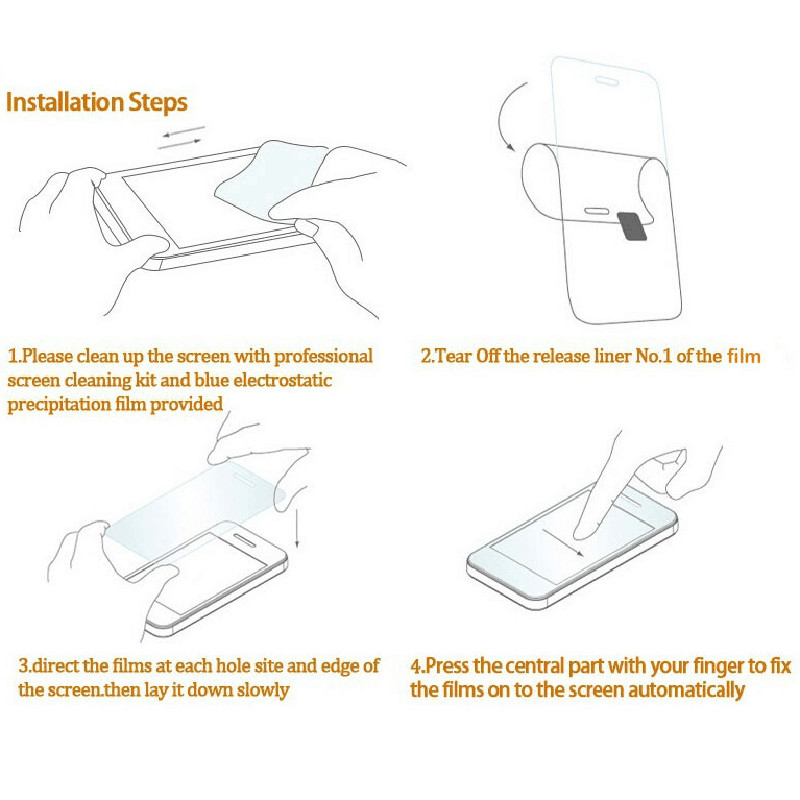 Installation Steps

1.Please clean up the screen with professional screen cleaning kit and blue electrostatic precipitation film provided

2.Tear Off the release liner No.1 of the film

3.direct the films at each hole site and edge of the screen.then lay it down slowly

4.Press the central part with your finger to fix the films on to the screen automatically