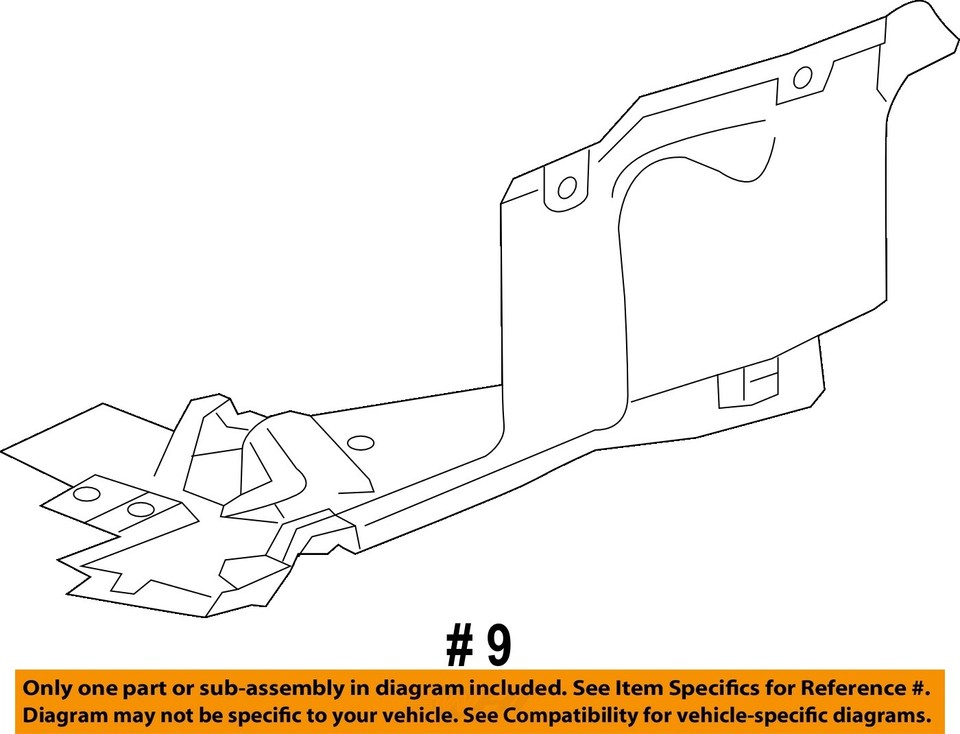 # 9

Only one part or sub-assembly in diagram included. See Item Specifics for Reference #. Diagram may not be specific to your vehicle. See Compatibility for vehicle-specific diagrams.