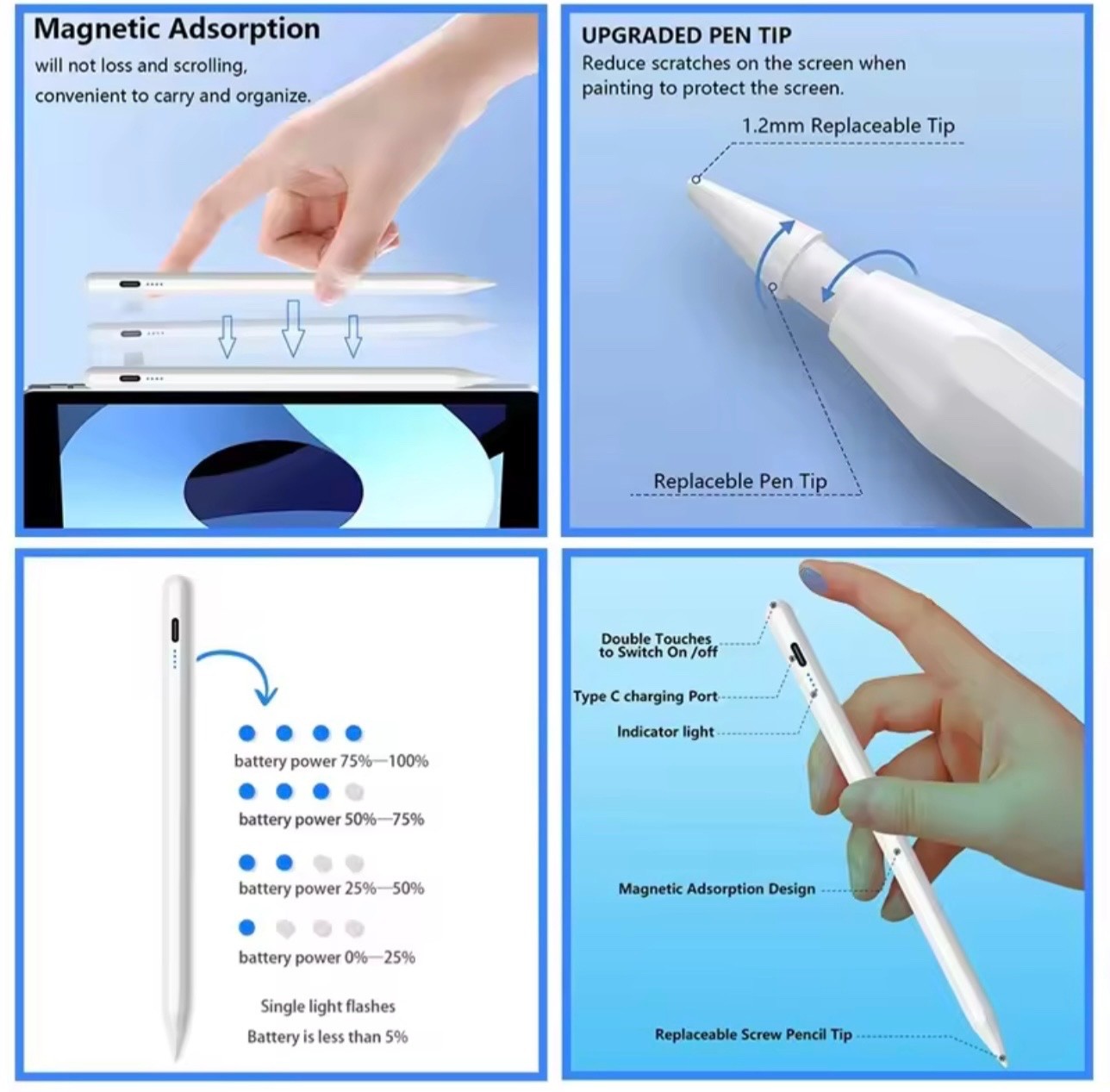 Magnetic Adsorption
will not loss and scrolling, convenient to carry and organize.

UPGRADED PEN TIP
Reduce scratches on the screen when painting to protect the screen.

1.2mm Replaceable Tip

Replaceble Pen Tip

battery power 75%—100%

battery power 50%—75%

battery power 25%—50%

battery power 0%—25%

Single light flashes
Battery is less than 5%

Double Touches to Switch On /off

Type C charging Port

Indicator light

Magnetic Adsorption Design

Replaceable Screw Pencil Tip