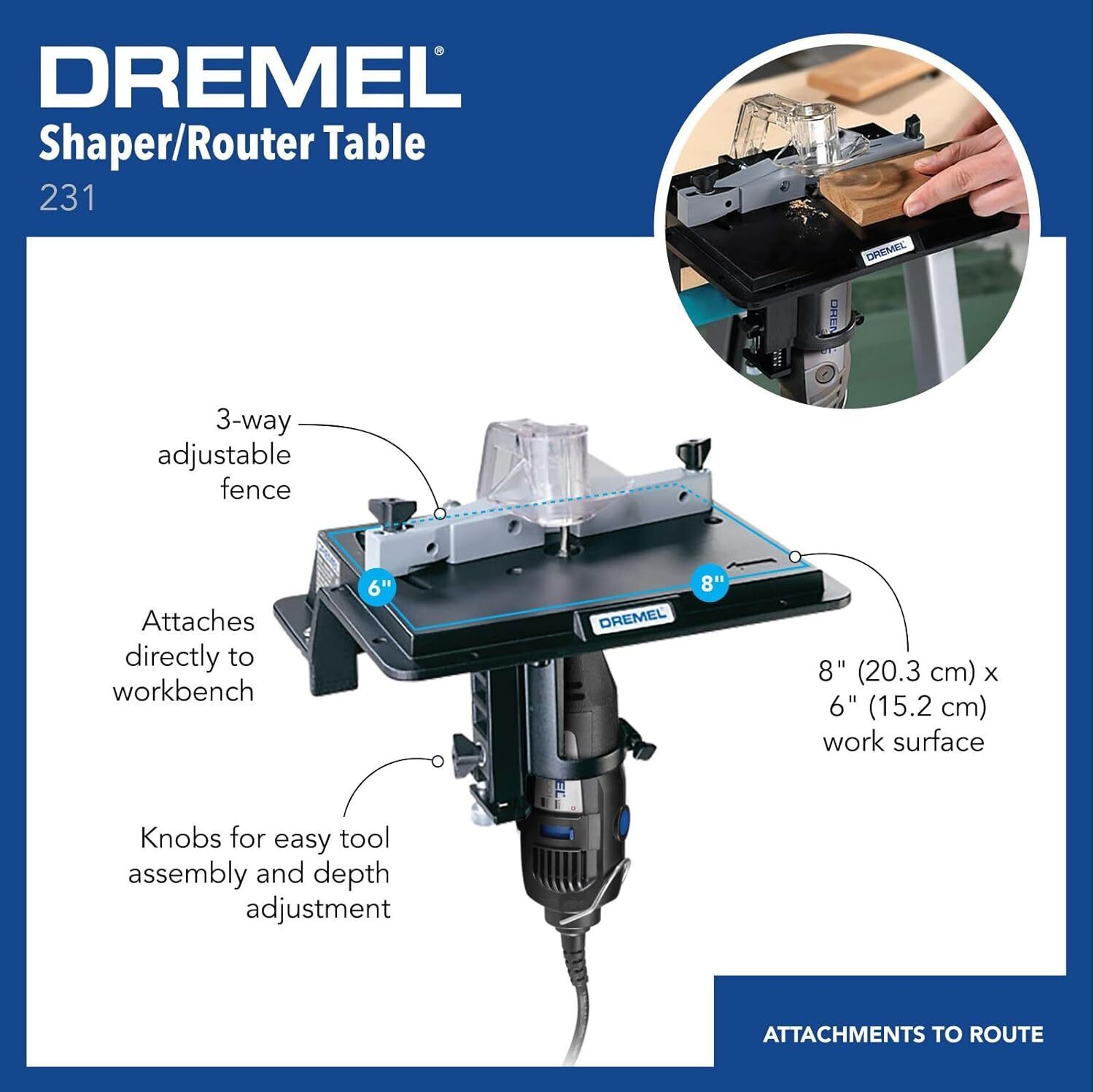 DREMEL®
Shaper/Router Table
231

DREMEL

3-way adjustable fence

6"

8"

DREMEL

Attaches directly to workbench

8" (20.3 cm) x 6" (15.2 cm) work surface

Knobs for easy tool assembly and depth adjustment

ATTACHMENTS TO ROUTE