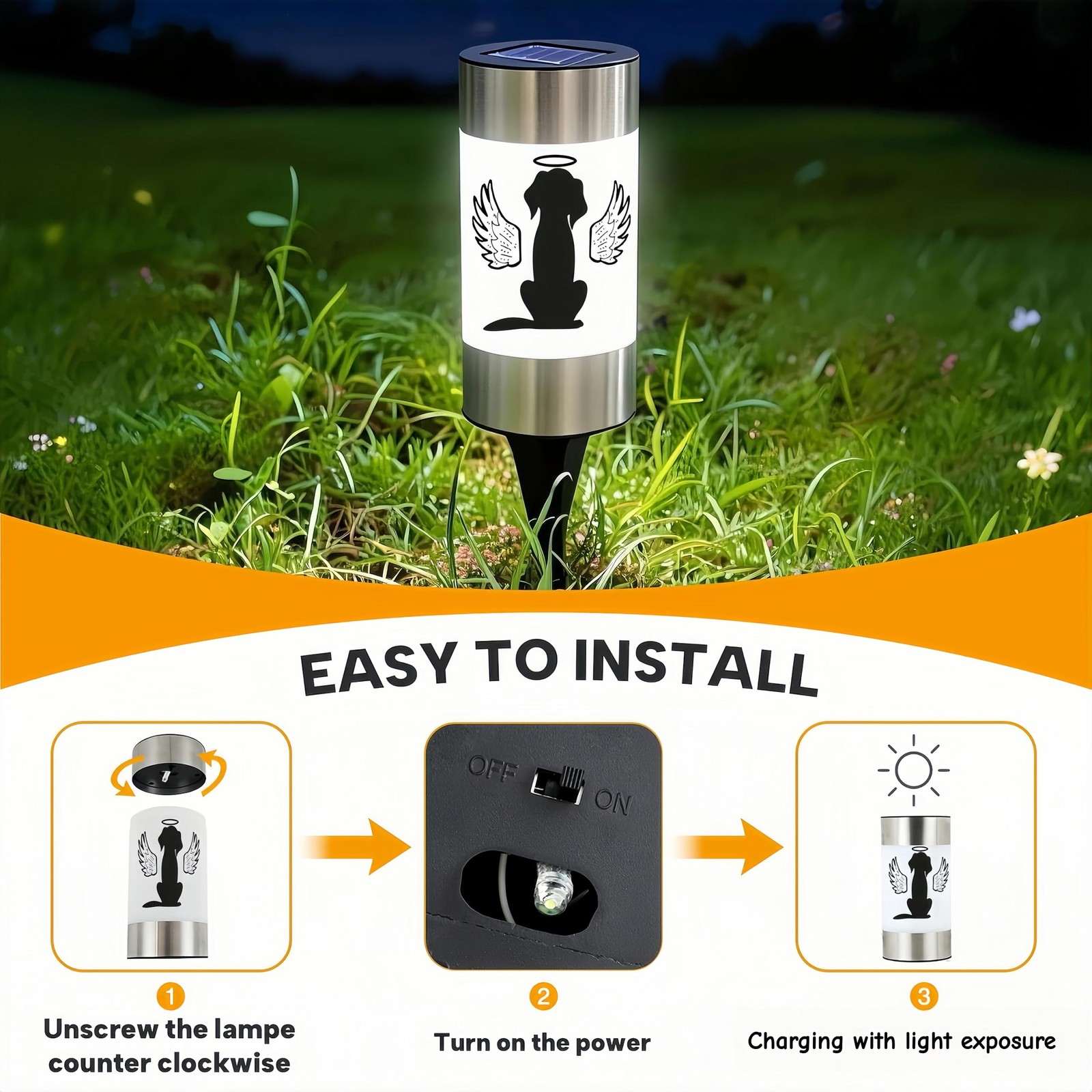 EASY TO INSTALL

OFF ON

1
Unscrew the lampe counter clockwise

2
Turn on the power

3
Charging with light exposure