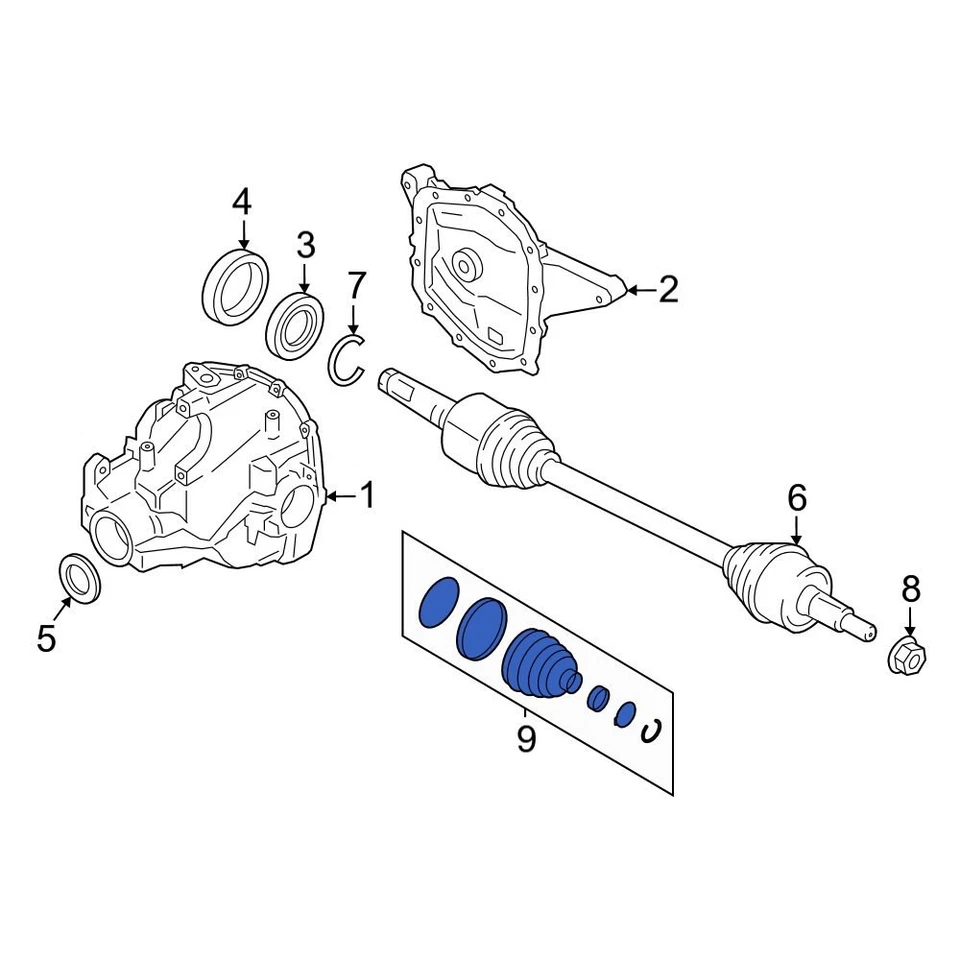 4
3
7
2
1
6
5
8
9