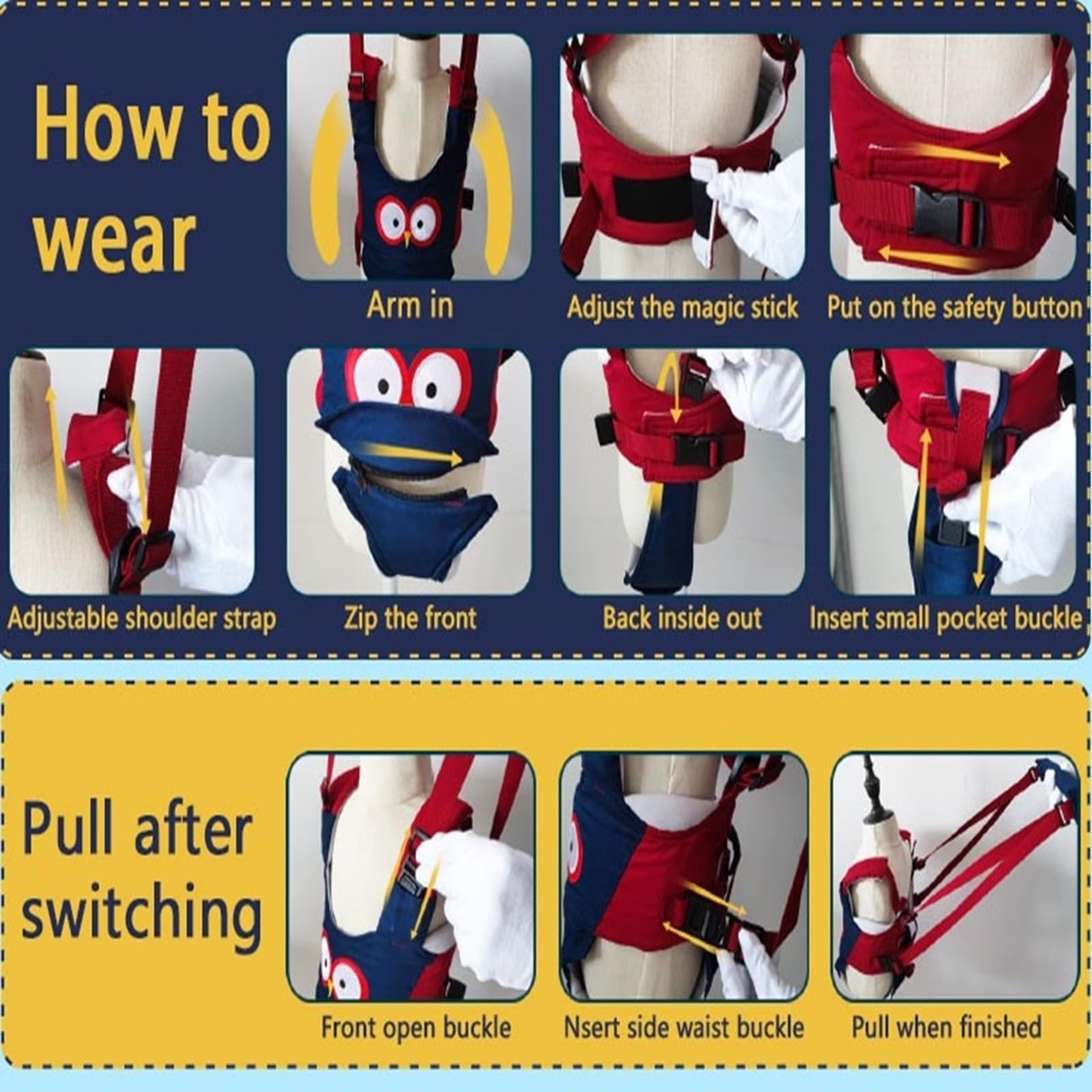 How to wear

Arm in

Adjust the magic stick

Put on the safety button

Adjustable shoulder strap

Zip the front

Back inside out

Insert small pocket buckle

Pull after switching

Front open buckle

Nsert side waist buckle

Pull when finished