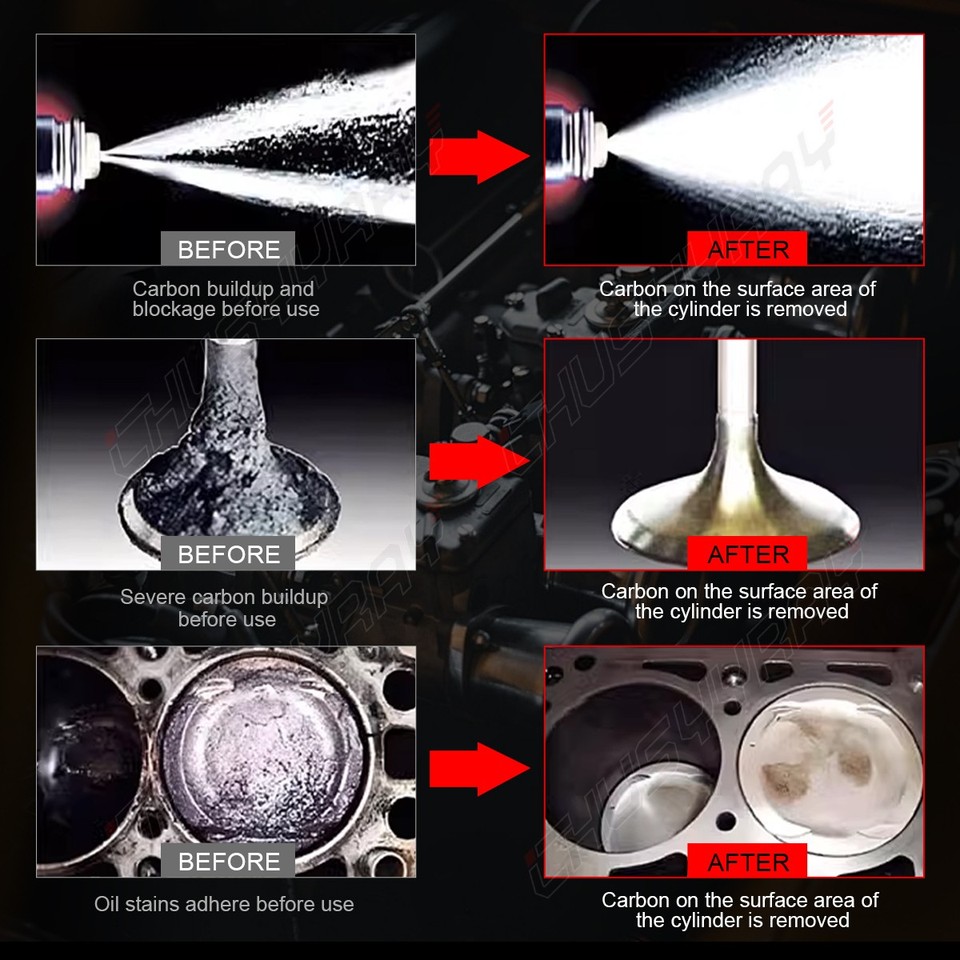 BEFORE

Carbon buildup and blockage before use

AFTER

Carbon on the surface area of the cylinder is removed

BEFORE

Severe carbon buildup before use

AFTER

Carbon on the surface area of the cylinder is removed

BEFORE

Oil stains adhere before use

AFTER

Carbon on the surface area of the cylinder is removed