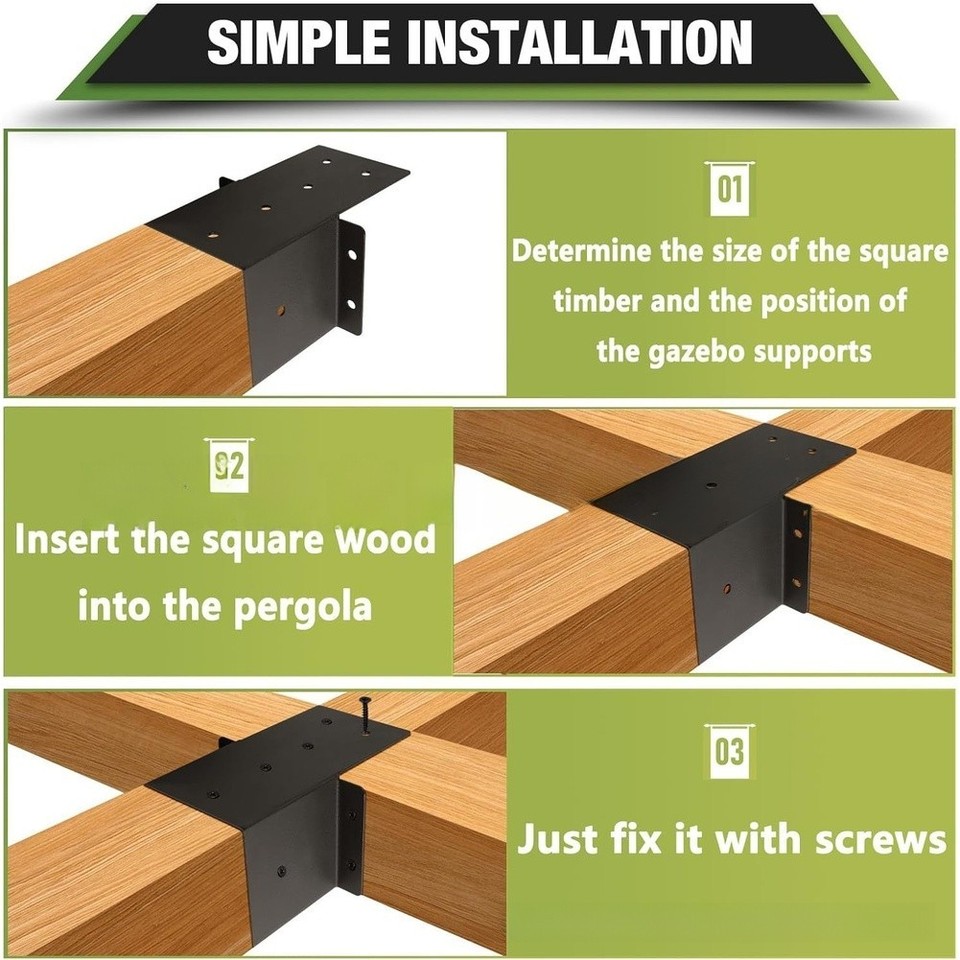 SIMPLE INSTALLATION

01

Determine the size of the square timber and the position of the gazebo supports

02

Insert the square wood into the pergola

03

Just fix it with screws