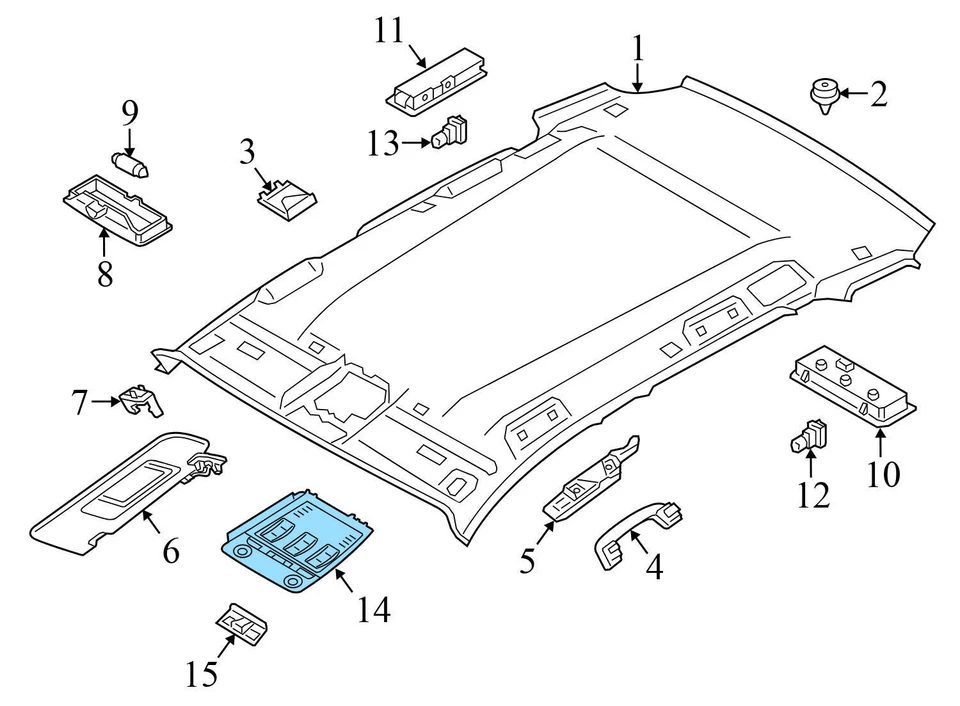 11
1
2
9
3
13
8
7
10
12
6
5
4
14
15