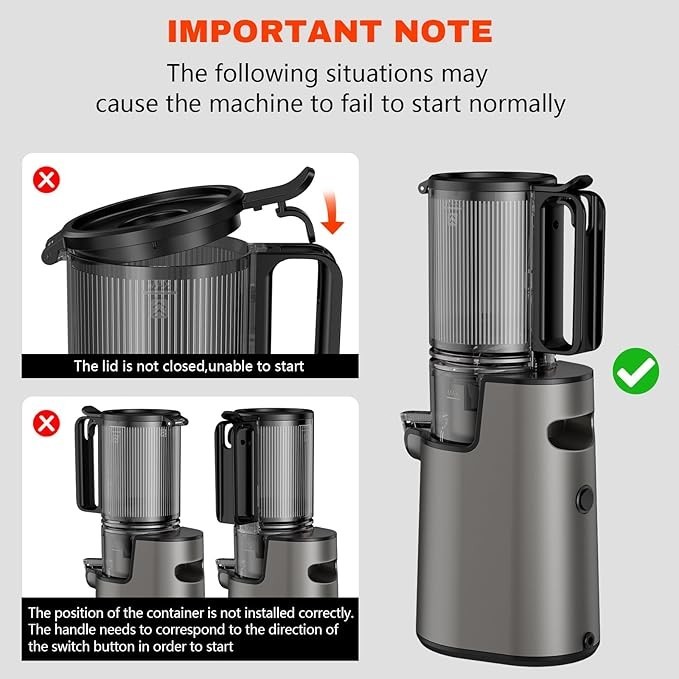 IMPORTANT NOTE

The following situations may cause the machine to fail to start normally

The lid is not closed,unable to start

The position of the container is not installed correctly. The handle needs to correspond to the direction of the switch button in order to start