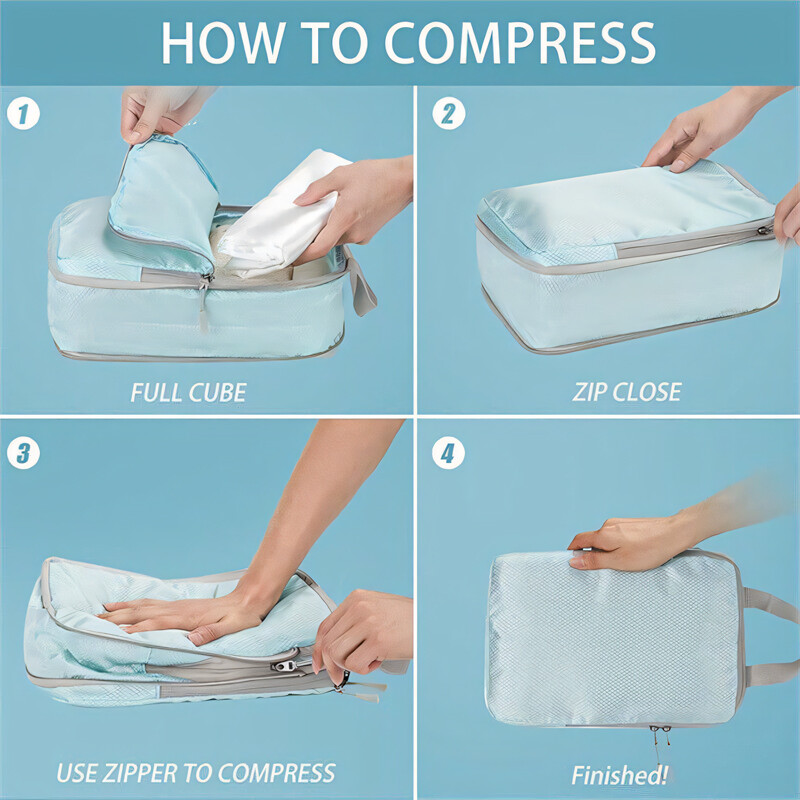 HOW TO COMPRESS

1
FULL CUBE

2
ZIP CLOSE

3
USE ZIPPER TO COMPRESS

4
Finished!