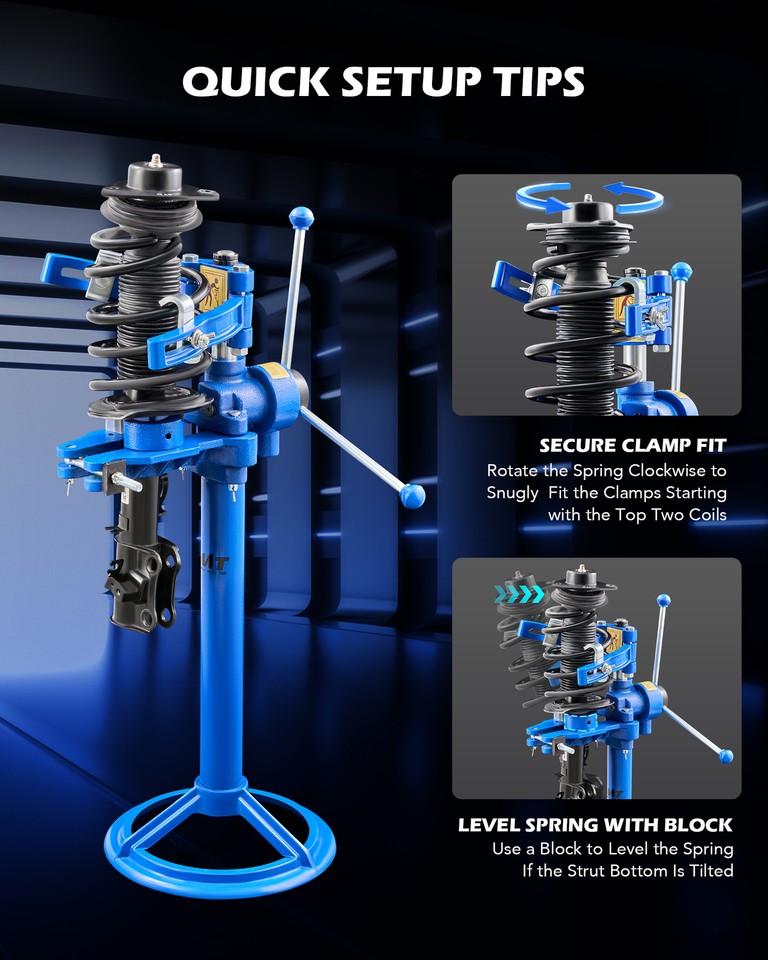 QUICK SETUP TIPS

SECURE CLAMP FIT
Rotate the Spring Clockwise to Snugly Fit the Clamps Starting with the Top Two Coils

LEVEL SPRING WITH BLOCK
Use a Block to Level the Spring If the Strut Bottom Is Tilted