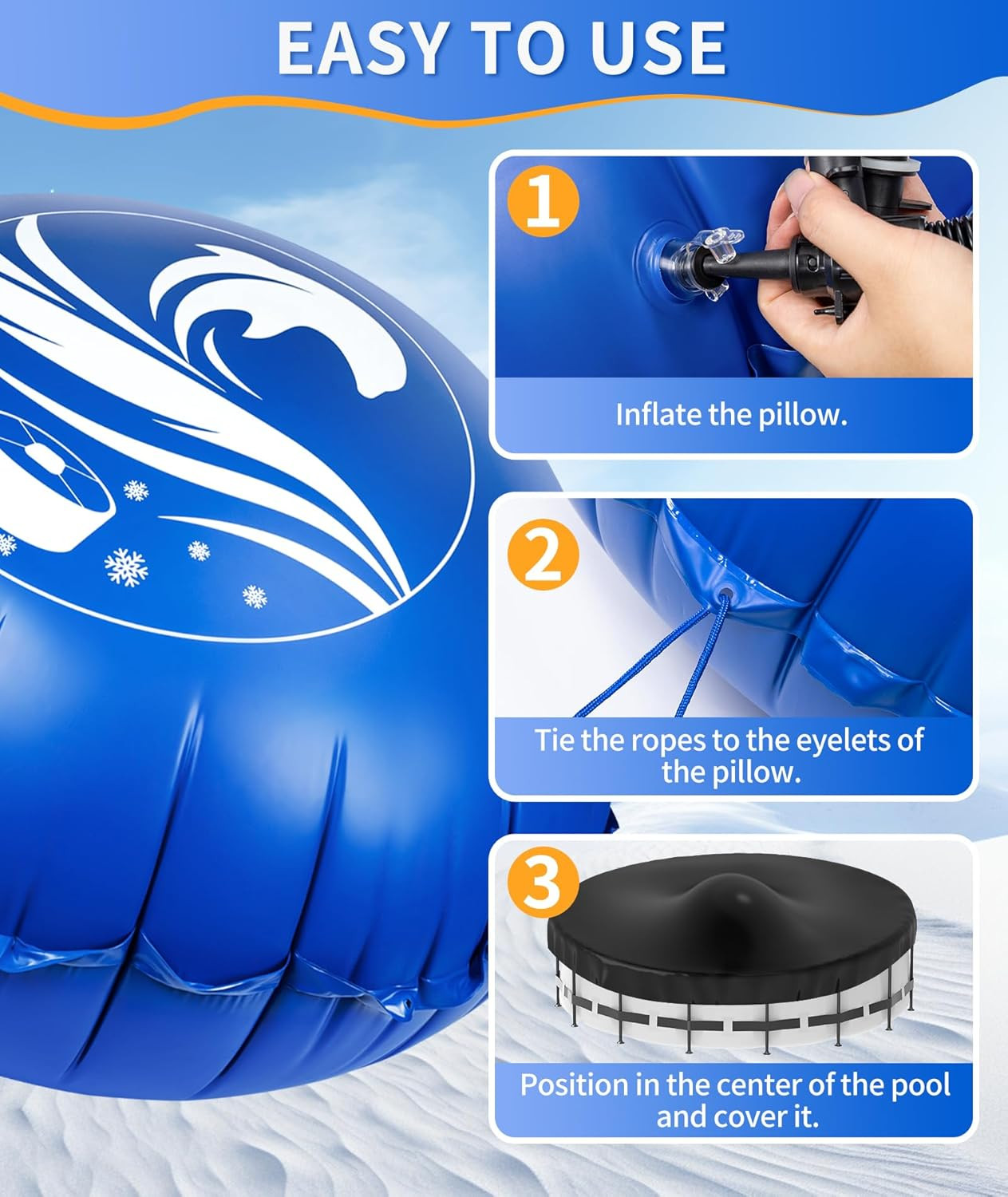 EASY TO USE

1

Inflate the pillow.

2

Tie the ropes to the eyelets of the pillow.

3

Position in the center of the pool and cover it.