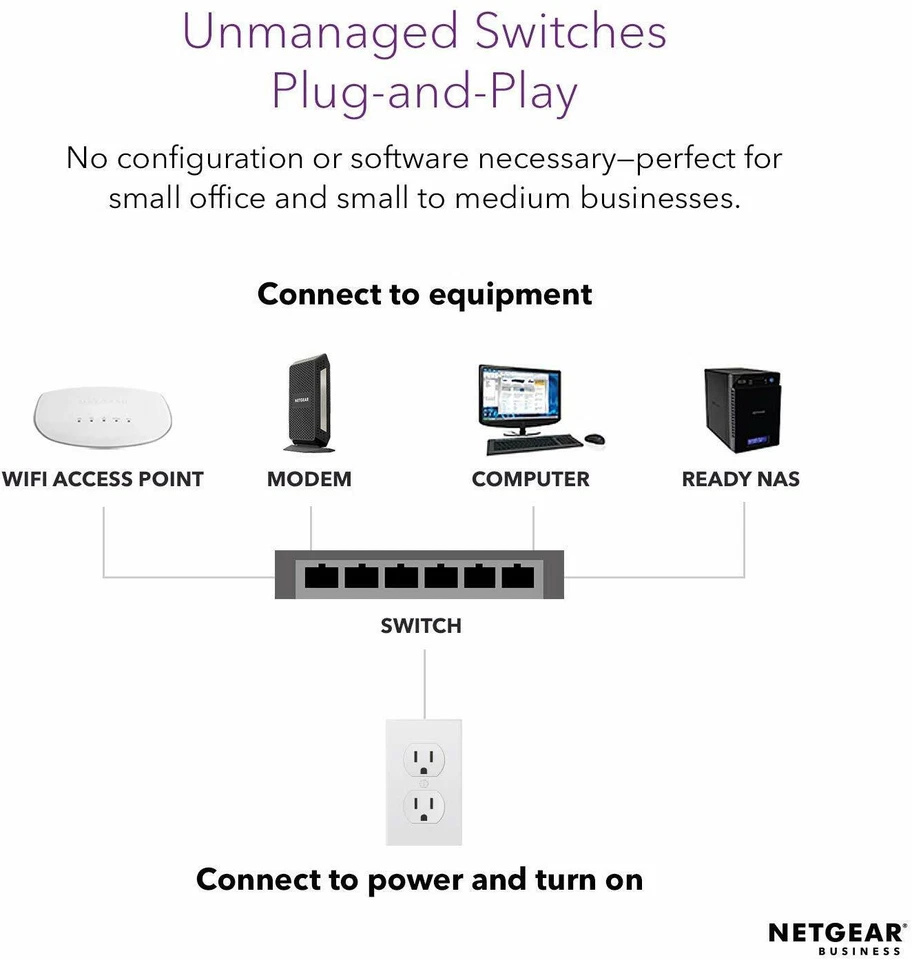 Unmanaged Switches
Plug-and-Play

No configuration or software necessary—perfect for small office and small to medium businesses.

Connect to equipment

NETGEAR

WIFI ACCESS POINT

MODEM

COMPUTER

READY NAS

SWITCH

Connect to power and turn on

NETGEAR®
BUSINESS