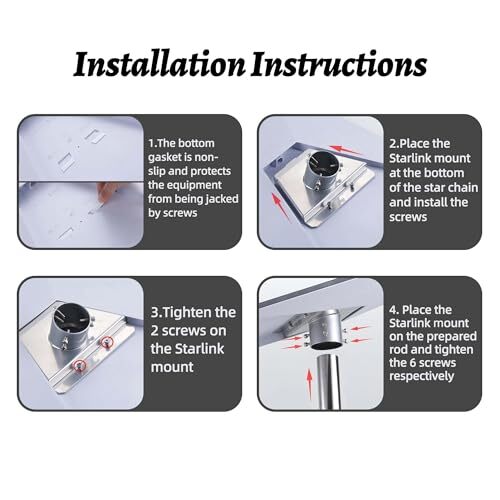 Installation Instructions

1.The bottom gasket is non-slip and protects the equipment from being jacked by screws

2.Place the Starlink mount at the bottom of the star chain and install the screws

3.Tighten the 2 screws on the Starlink mount

4. Place the Starlink mount on the prepared rod and tighten the 6 screws respectively