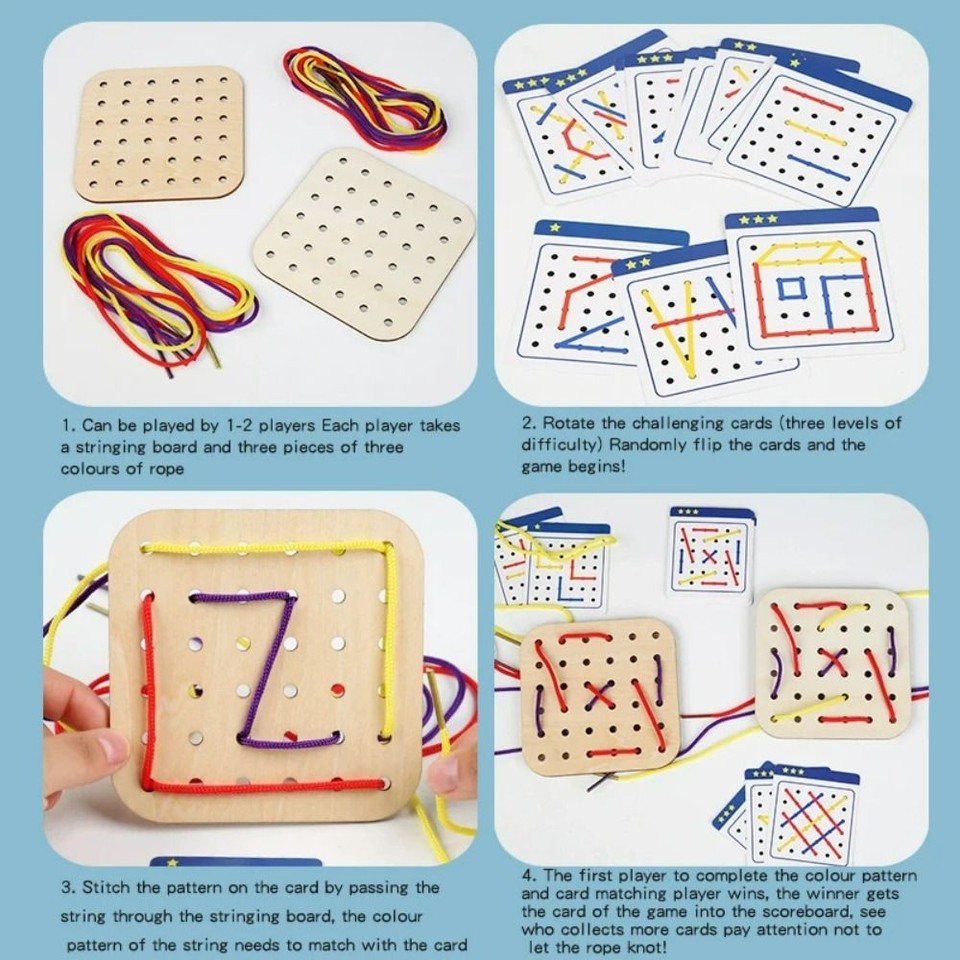 1. Can be played by 1-2 players Each player takes a stringing board and three pieces of three colours of rope

2. Rotate the challenging cards (three levels of difficulty) Randomly flip the cards and the game begins!

3. Stitch the pattern on the card by passing the string through the stringing board, the colour pattern of the string needs to match with the card

4. The first player to complete the colour pattern and card matching player wins, the winner gets the card of the game into the scoreboard, see who collects more cards pay attention not to let the rope knot!