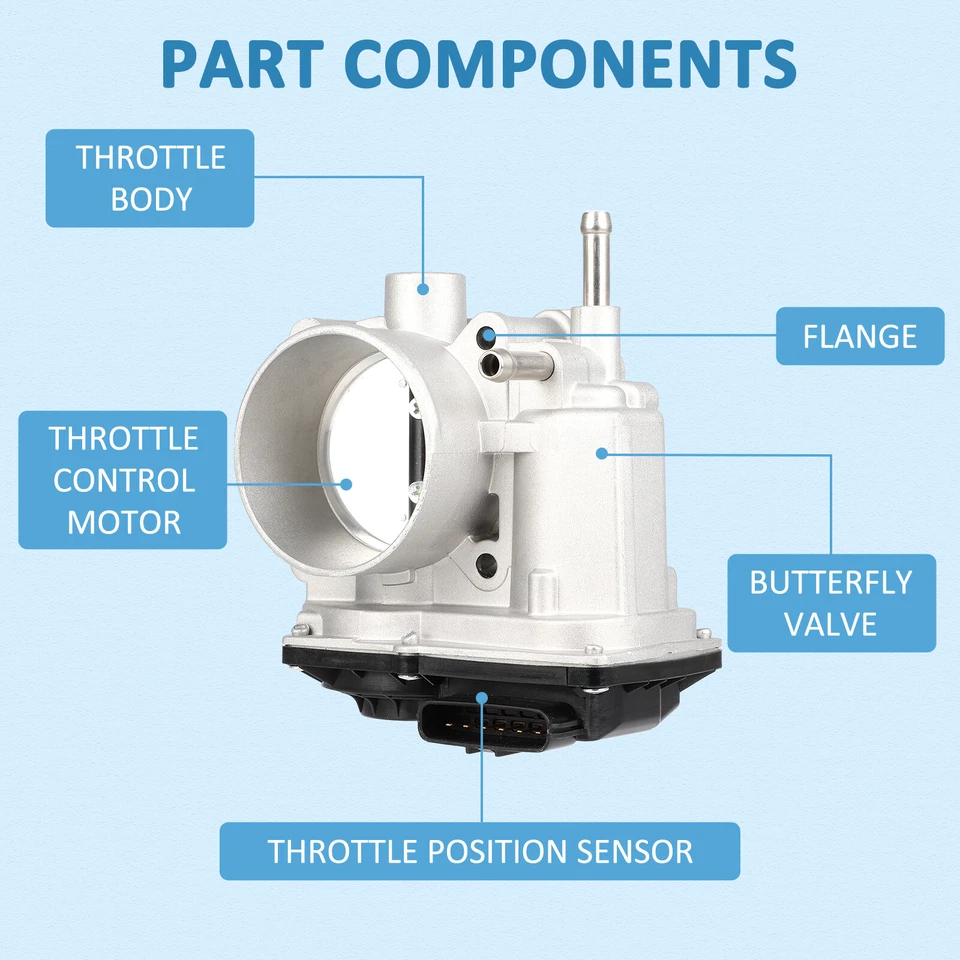 PART COMPONENTS

THROTTLE BODY

FLANGE

THROTTLE CONTROL MOTOR

BUTTERFLY VALVE

THROTTLE POSITION SENSOR