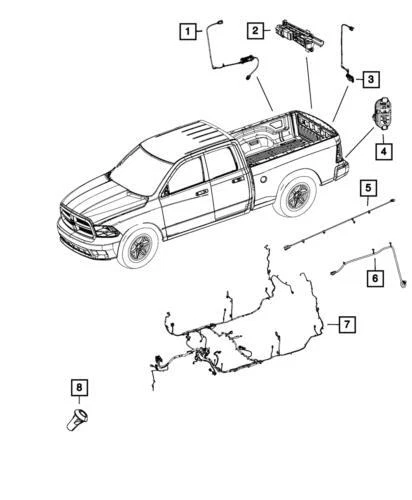 1
2
3
4
5
6
7
8