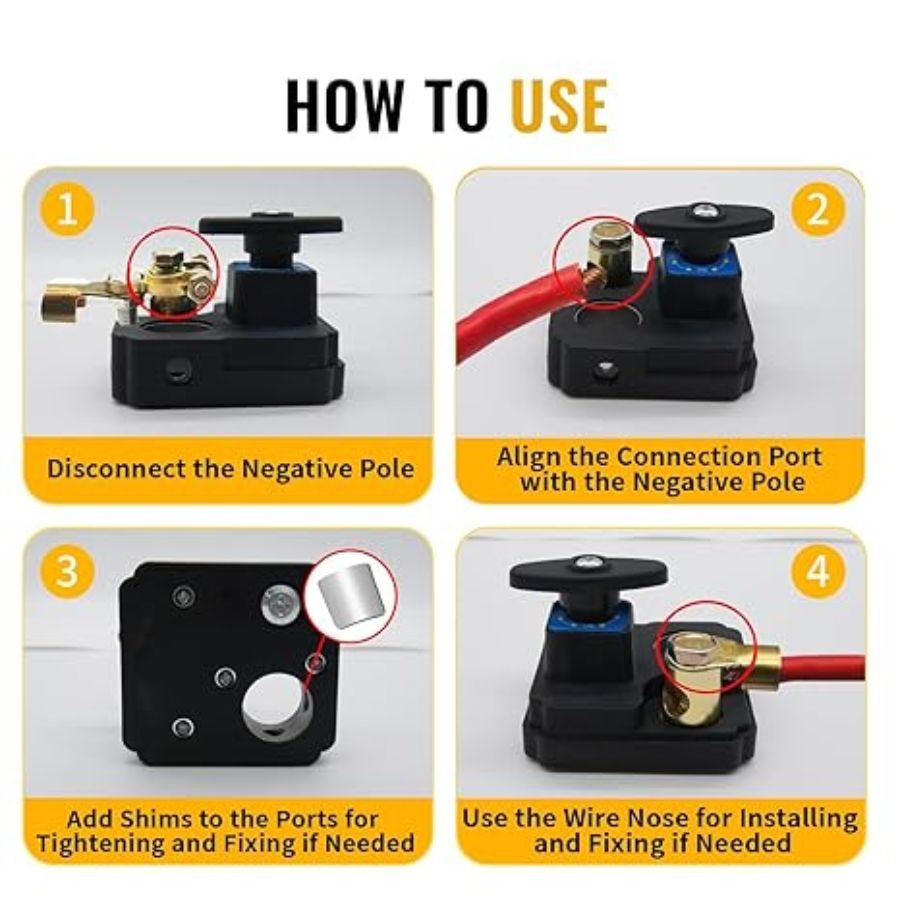 HOW TO USE

1

Disconnect the Negative Pole

2

Align the Connection Port with the Negative Pole

3

Add Shims to the Ports for Tightening and Fixing if Needed

4

Use the Wire Nose for Installing and Fixing if Needed