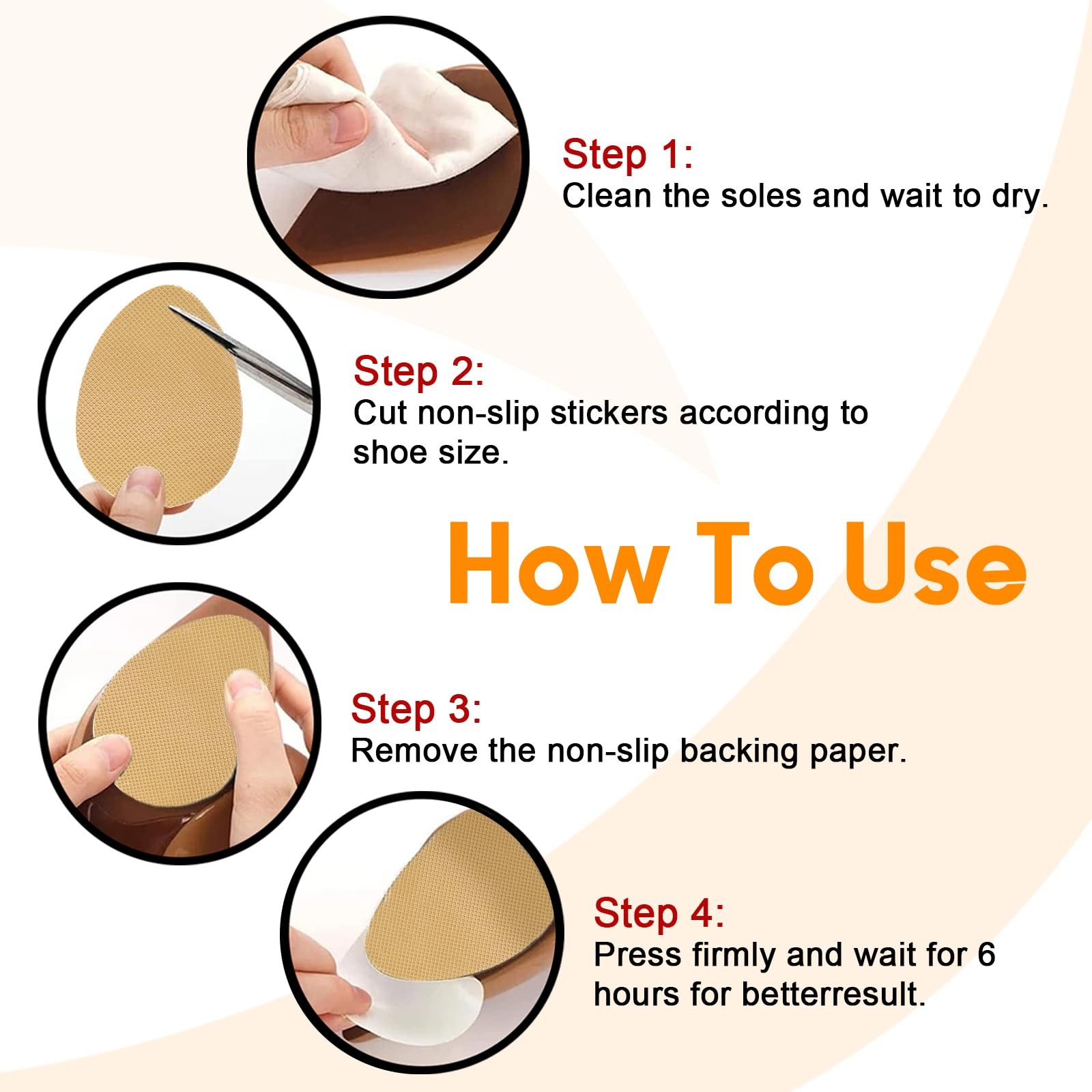 Step 1:
Clean the soles and wait to dry.

Step 2:
Cut non-slip stickers according to shoe size.

How To Use

Step 3:
Remove the non-slip backing paper.

Step 4:
Press firmly and wait for 6 hours for betterresult.