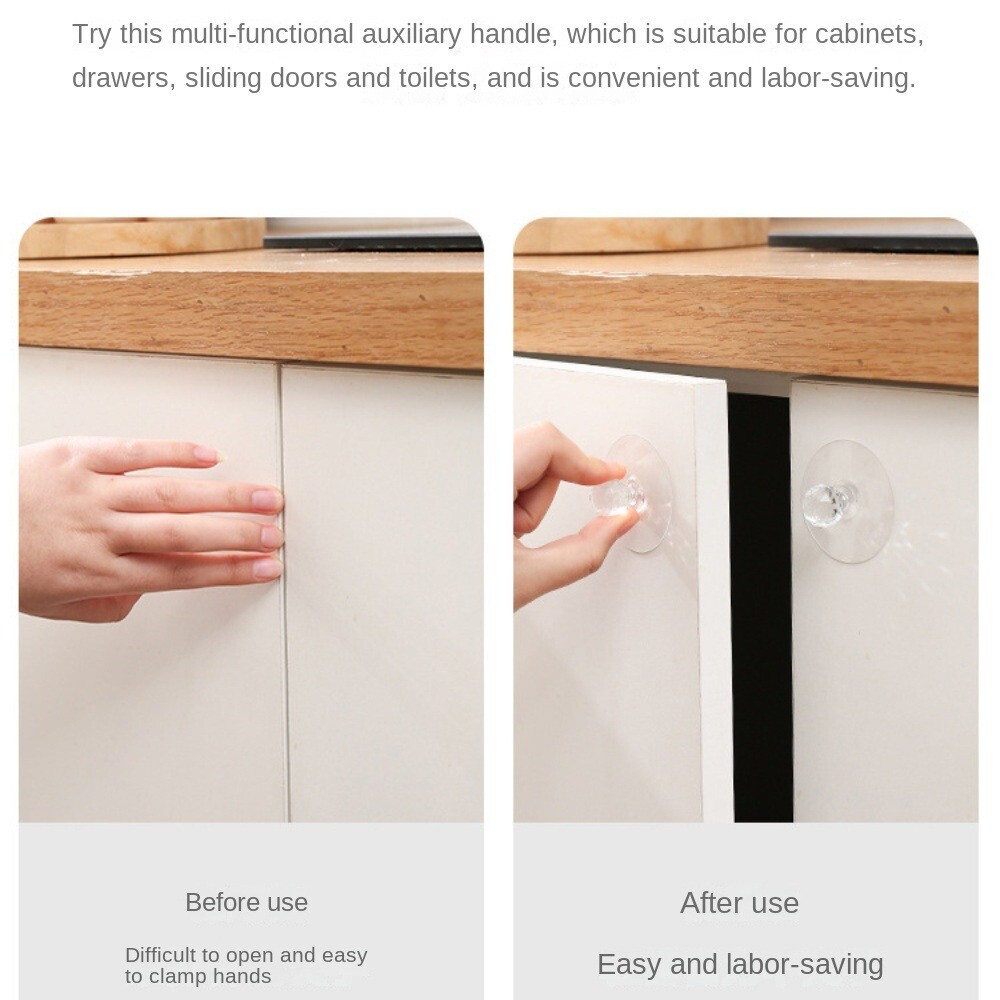 Try this multi-functional auxiliary handle, which is suitable for cabinets, drawers, sliding doors and toilets, and is convenient and labor-saving.

Before use

Difficult to open and easy to clamp hands

After use

Easy and labor-saving