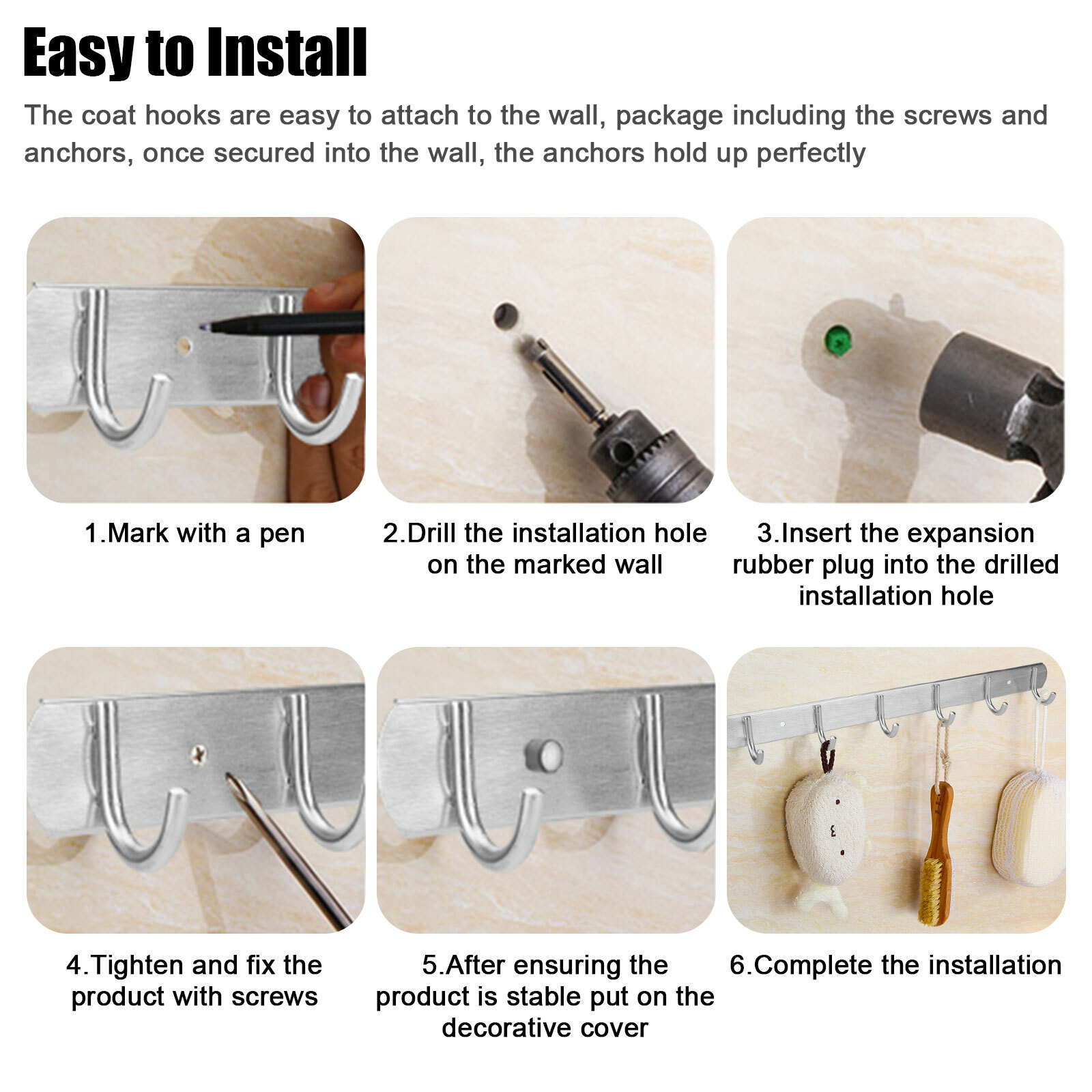 Easy to Install

The coat hooks are easy to attach to the wall, package including the screws and anchors, once secured into the wall, the anchors hold up perfectly

1.Mark with a pen

2.Drill the installation hole on the marked wall

3.Insert the expansion rubber plug into the drilled installation hole

4.Tighten and fix the product with screws

5.After ensuring the product is stable put on the decorative cover

6.Complete the installation