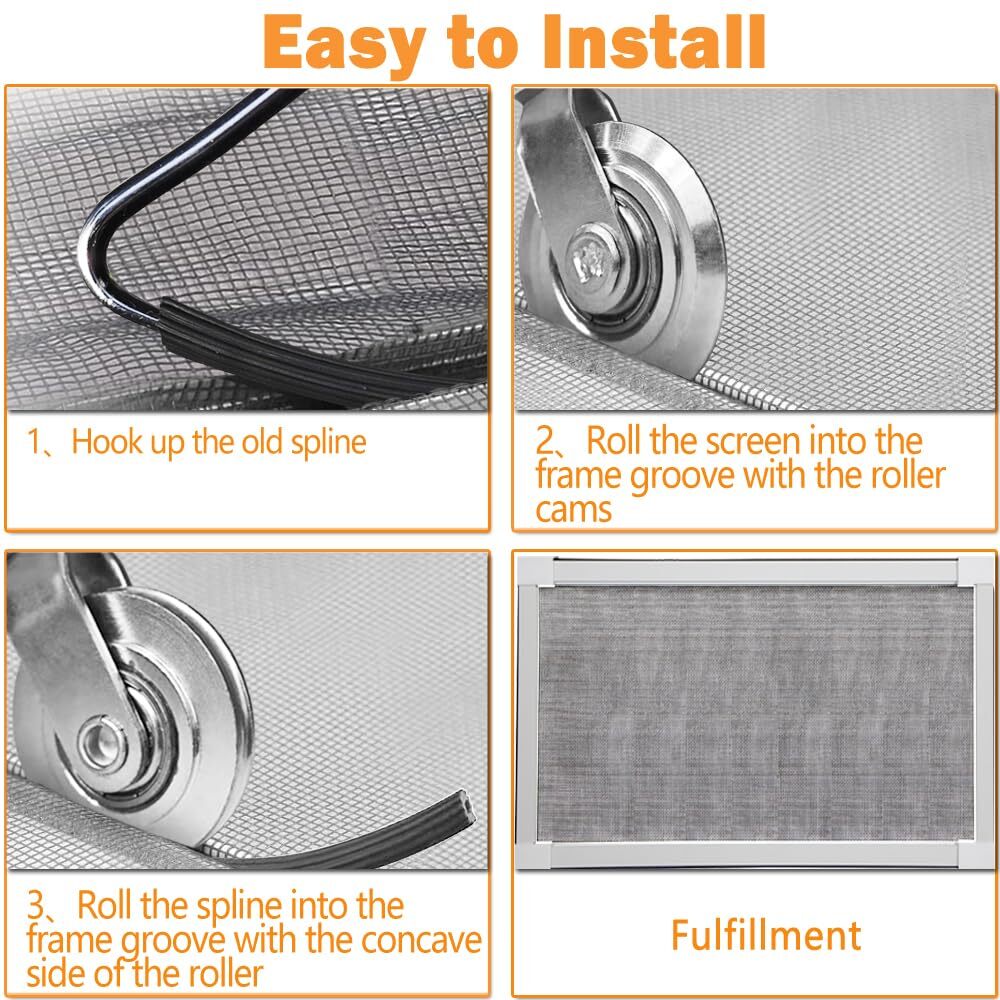 Easy to Install

1、Hook up the old spline

2、Roll the screen into the frame groove with the roller cams

3、Roll the spline into the frame groove with the concave side of the roller

Fulfillment