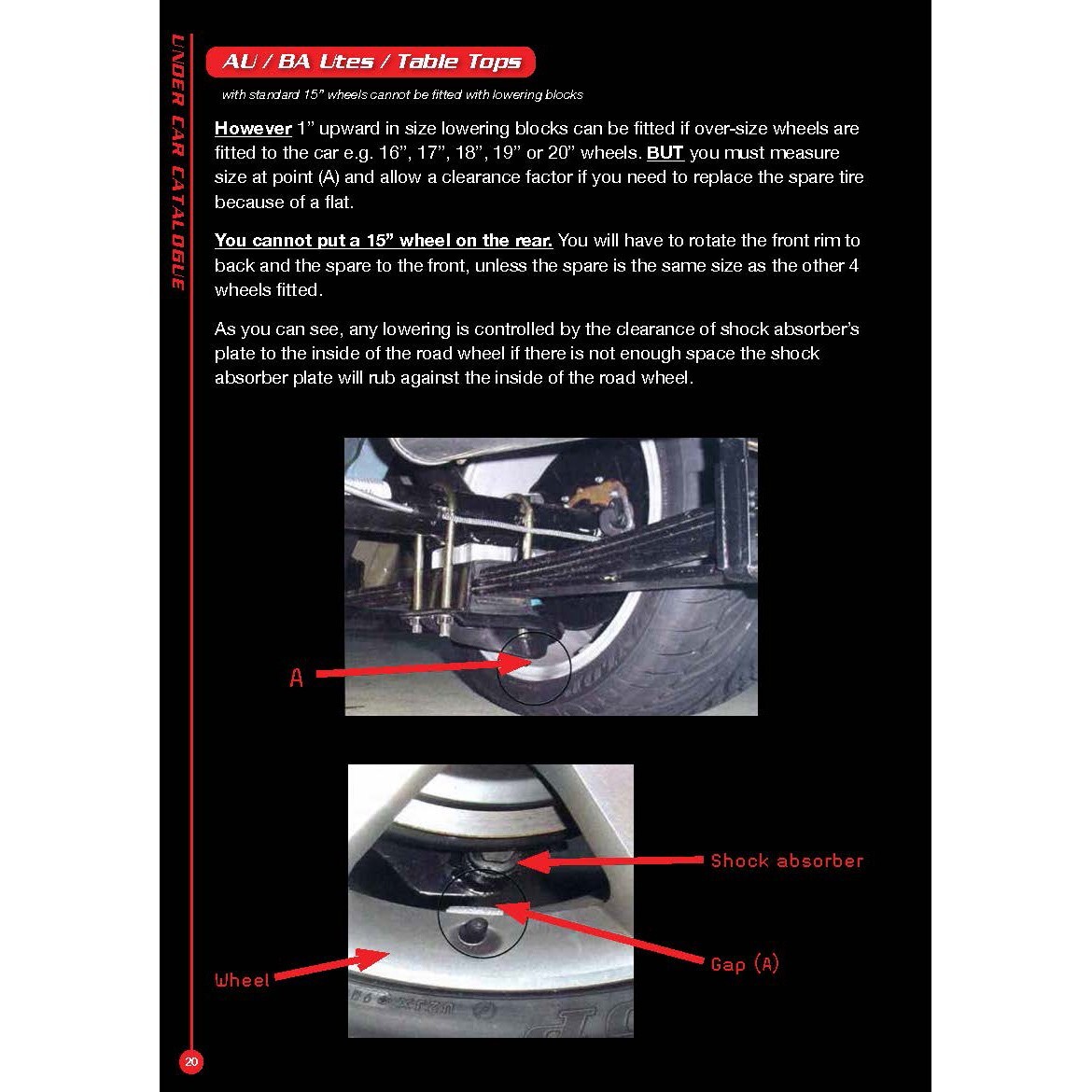 UNDER CAR CATALOGUE

AU / BA Utes / Table Tops

with standard 15" wheels cannot be fitted with lowering blocks

However 1" upward in size lowering blocks can be fitted if over-size wheels are fitted to the car e.g. 16", 17", 18", 19" or 20" wheels. BUT you must measure size at point (A) and allow a clearance factor if you need to replace the spare tire because of a flat.

You cannot put a 15" wheel on the rear. You will have to rotate the front rim to back and the spare to the front, unless the spare is the same size as the other 4 wheels fitted.

As you can see, any lowering is controlled by the clearance of shock absorber's plate to the inside of the road wheel if there is not enough space the shock absorber plate will rub against the inside of the road wheel.

A

Shock absorber

Gap (A)

Wheel

20