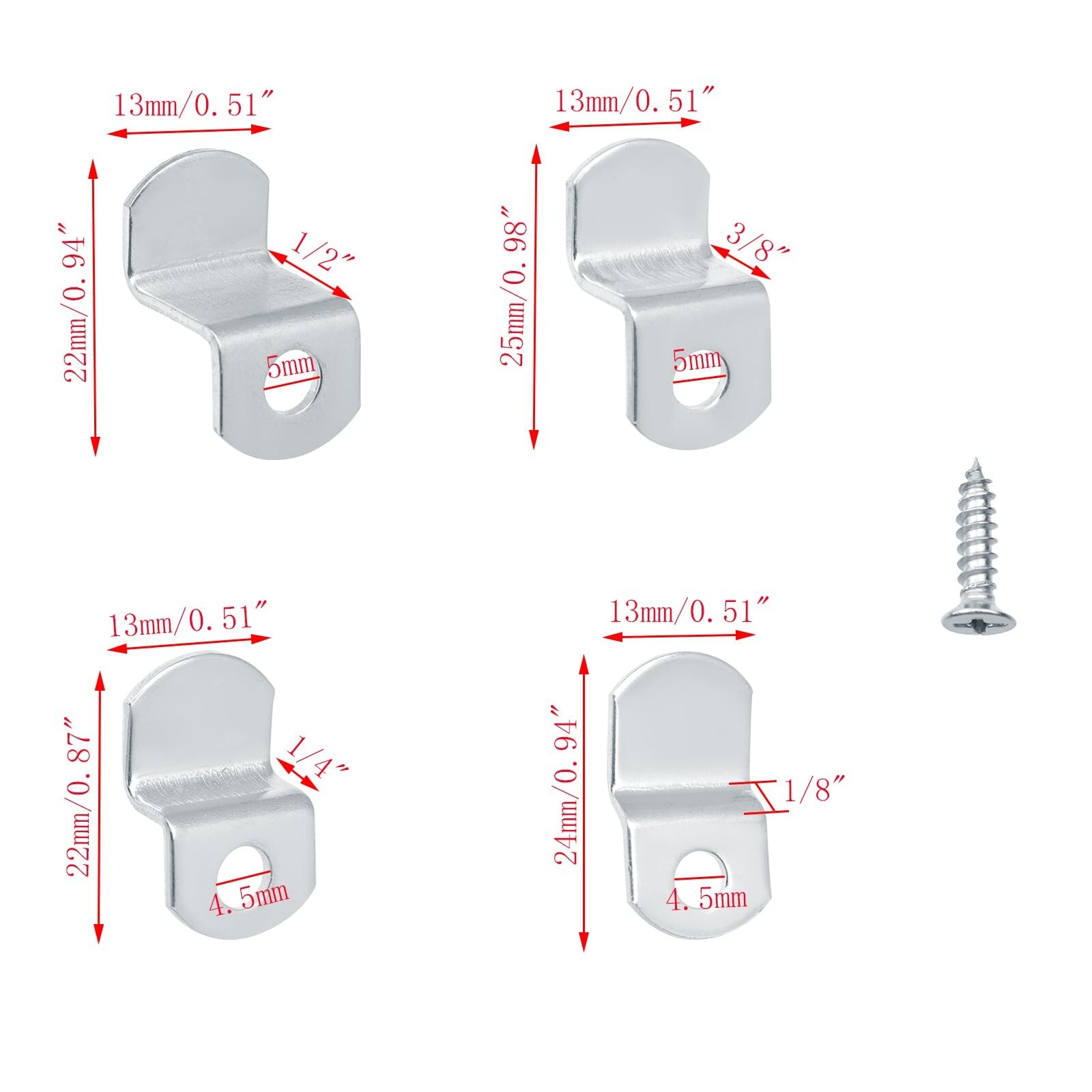 13mm/0.51″
22mm/0.94″
1/2″
5mm

13mm/0.51″
25mm/0.98″
3/8″
5mm

13mm/0.51″
22mm/0.87″
1/4″
4.5mm

13mm/0.51″
24mm/0.94″
1/8″
4.5mm