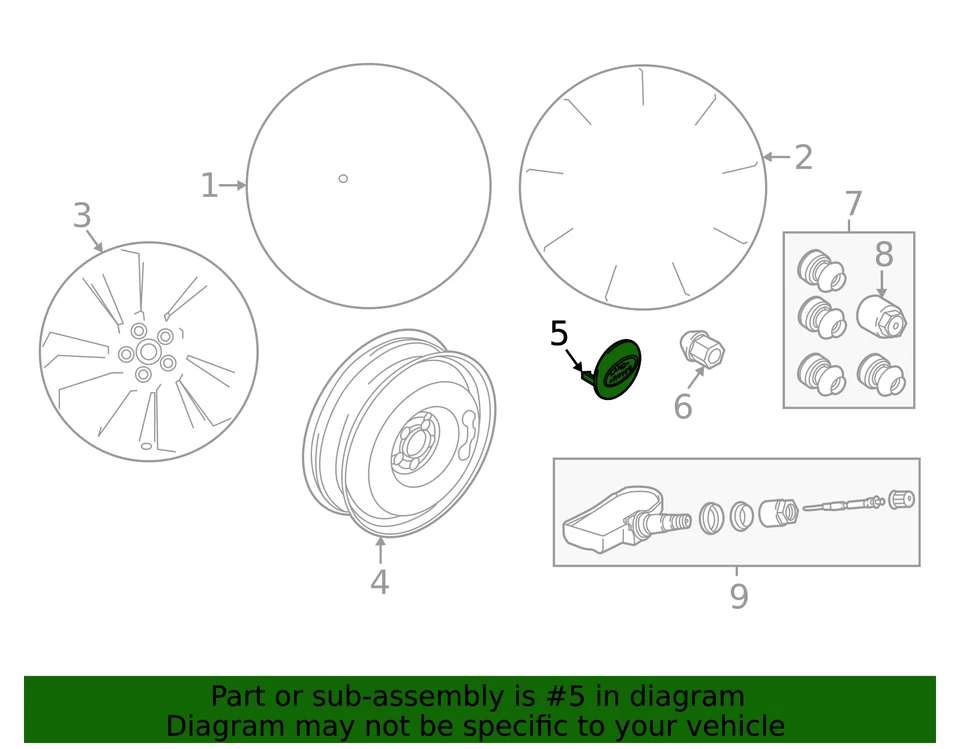 1
2
3
7
8
5
6
4
9

Part or sub-assembly is #5 in diagram
Diagram may not be specific to your vehicle