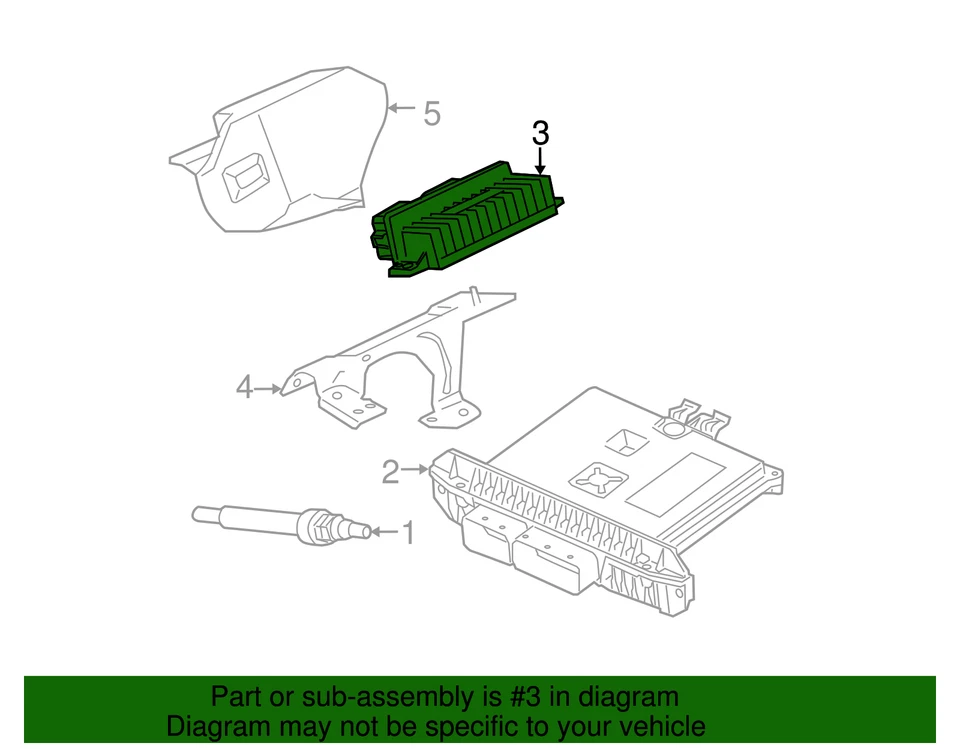 5
3
4
2
1

Part or sub-assembly is #3 in diagram
Diagram may not be specific to your vehicle