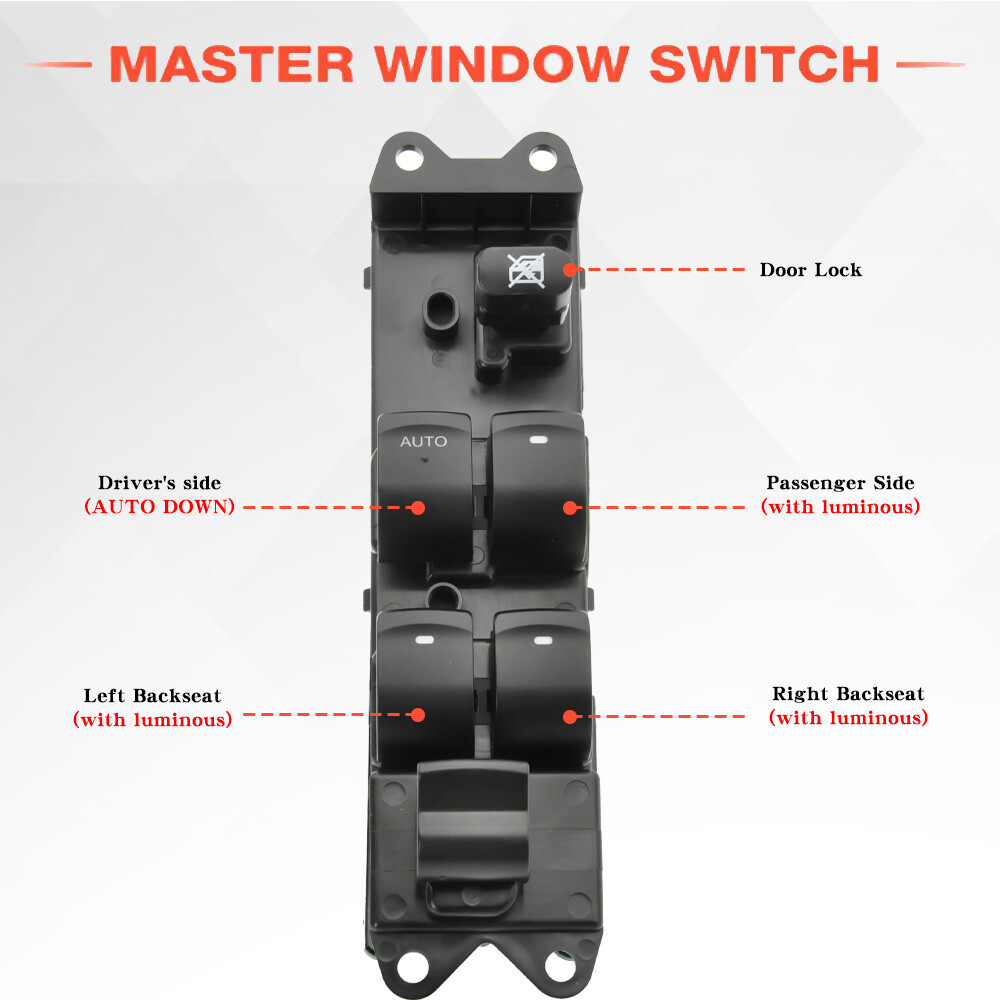 MASTER WINDOW SWITCH

Door Lock

AUTO

Driver's side
(AUTO DOWN)

Passenger Side
(with luminous)

Left Backseat
(with luminous)

Right Backseat
(with luminous)