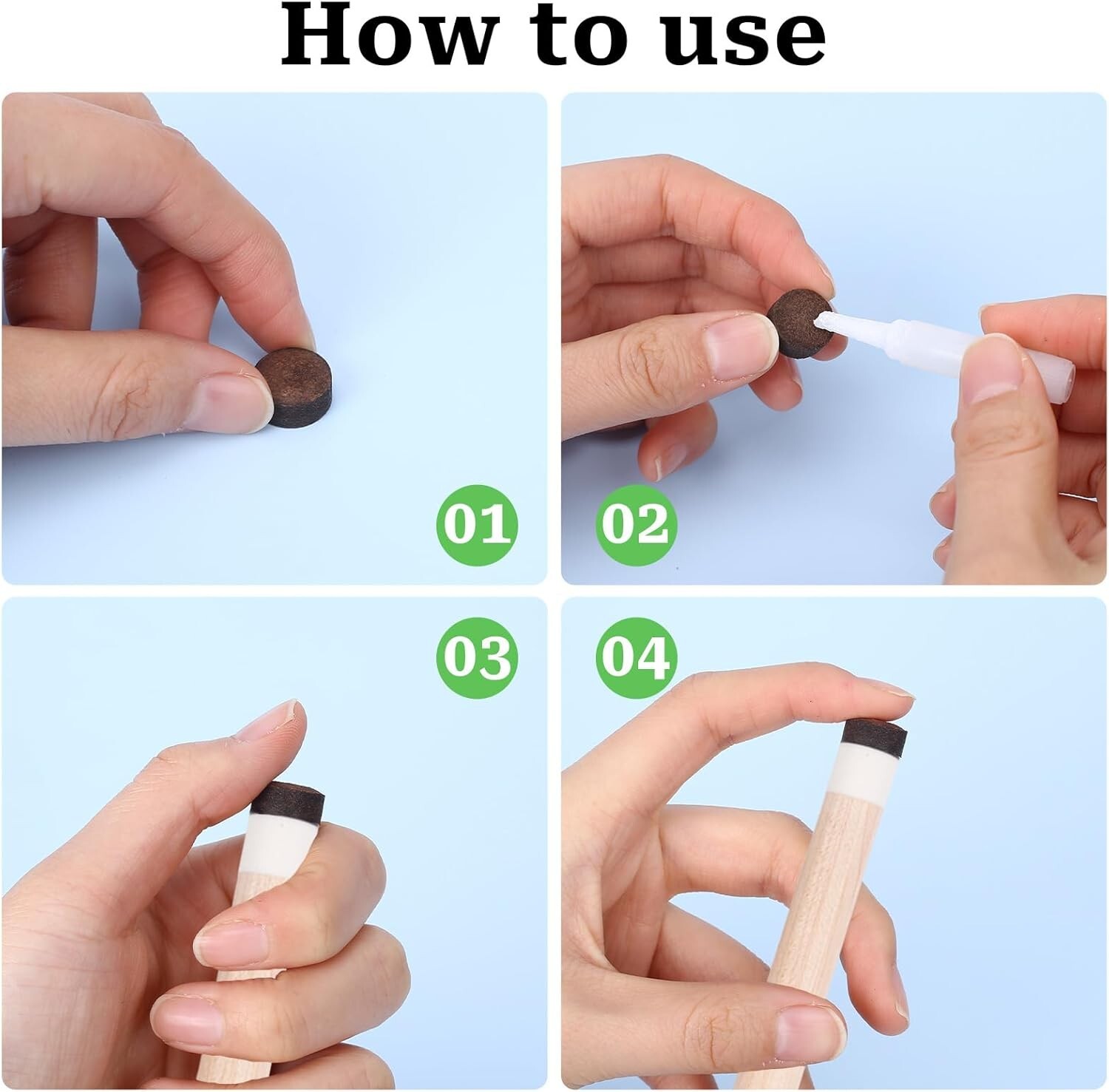 How to use

01

02

03

04