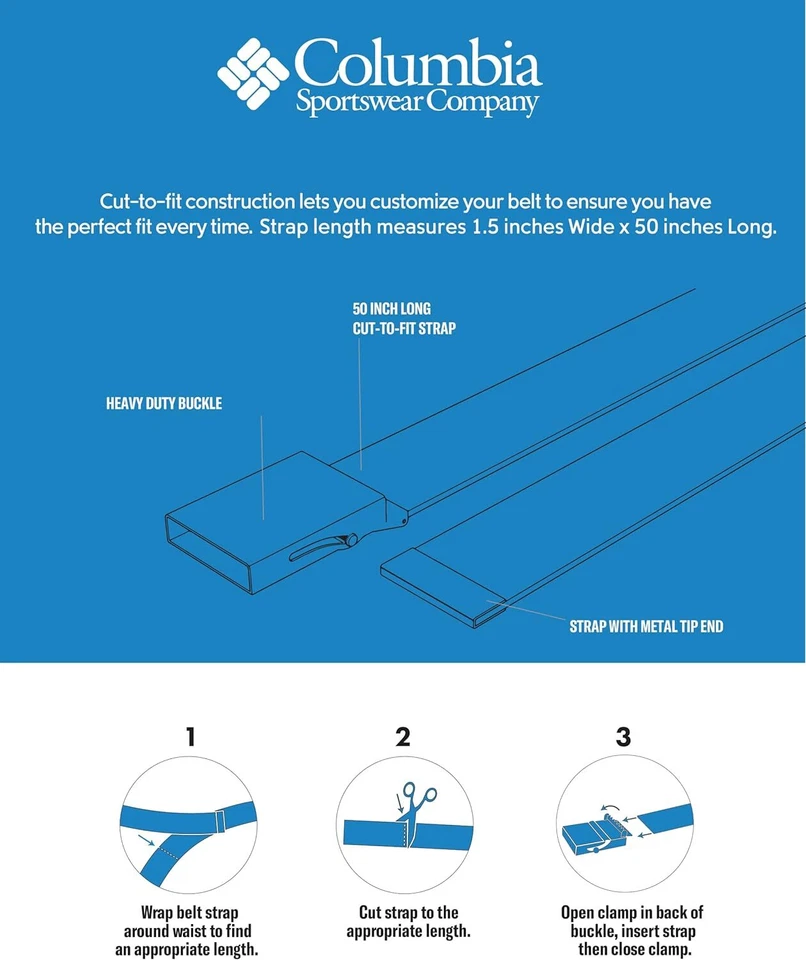 Columbia
Sportswear Company

Cut-to-fit construction lets you customize your belt to ensure you have the perfect fit every time. Strap length measures 1.5 inches Wide x 50 inches Long.

50 INCH LONG
CUT-TO-FIT STRAP

HEAVY DUTY BUCKLE

STRAP WITH METAL TIP END

1

Wrap belt strap around waist to find an appropriate length.

2

Cut strap to the appropriate length.

3

Open clamp in back of buckle, insert strap then close clamp.