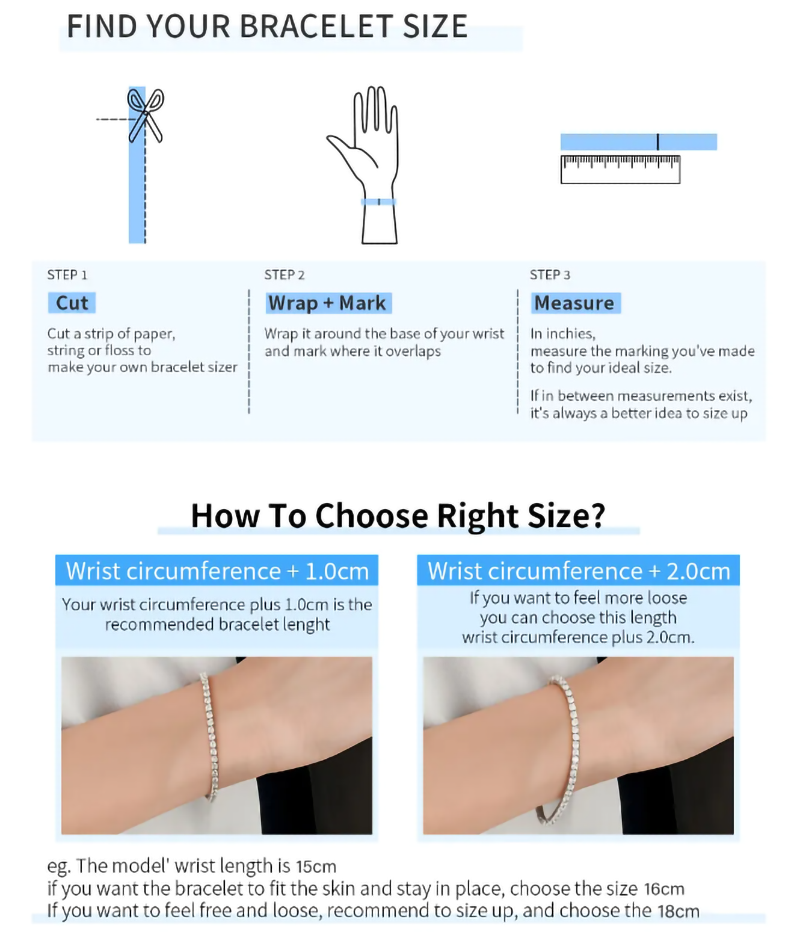 FIND YOUR BRACELET SIZE

STEP 1
Cut
Cut a strip of paper, string or floss to make your own bracelet sizer

STEP 2
Wrap + Mark
Wrap it around the base of your wrist and mark where it overlaps

STEP 3
Measure
In inchies, measure the marking you've made to find your ideal size.

If in between measurements exist, it's always a better idea to size up

How To Choose Right Size?

Wrist circumference + 1.0cm
Your wrist circumference plus 1.0cm is the recommended bracelet lenght

Wrist circumference + 2.0cm
If you want to feel more loose you can choose this length wrist circumference plus 2.0cm.

eg. The model' wrist length is 15cm
if you want the bracelet to fit the skin and stay in place, choose the size 16cm
If you want to feel free and loose, recommend to size up, and choose the 18cm