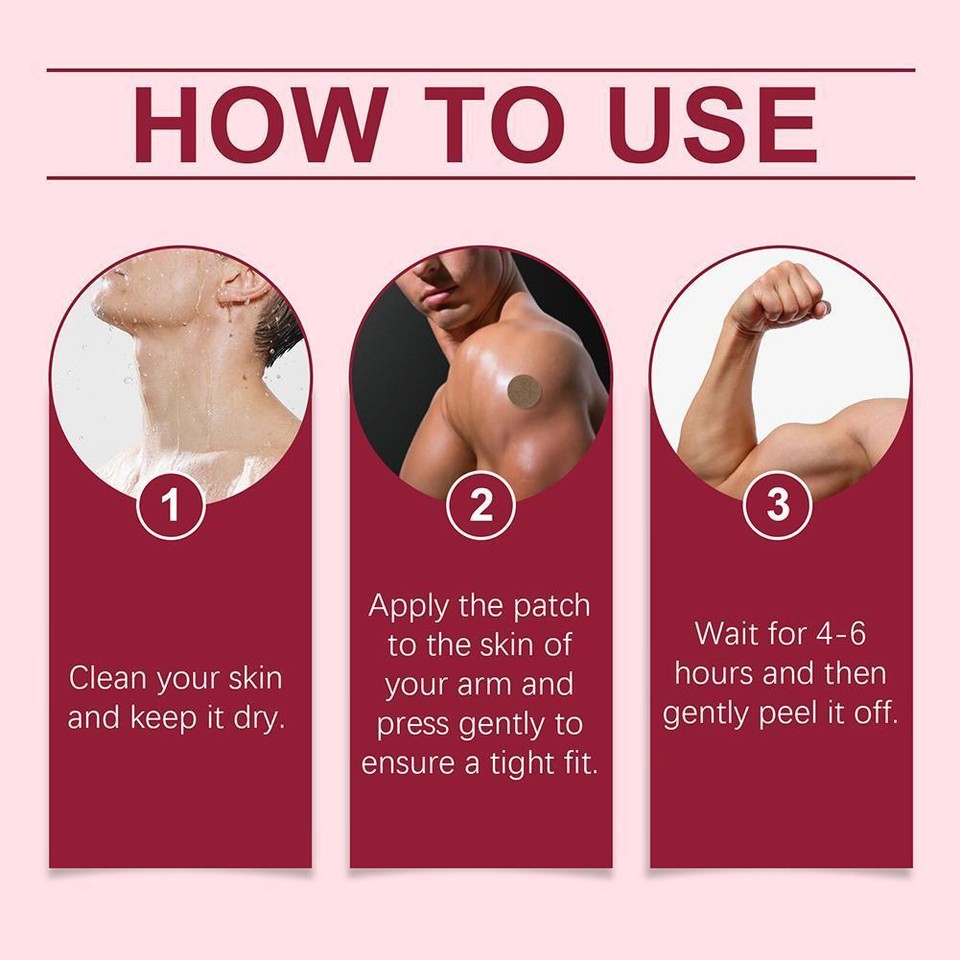 HOW TO USE

1

Clean your skin and keep it dry.

2

Apply the patch to the skin of your arm and press gently to ensure a tight fit.

3

Wait for 4-6 hours and then gently peel it off.