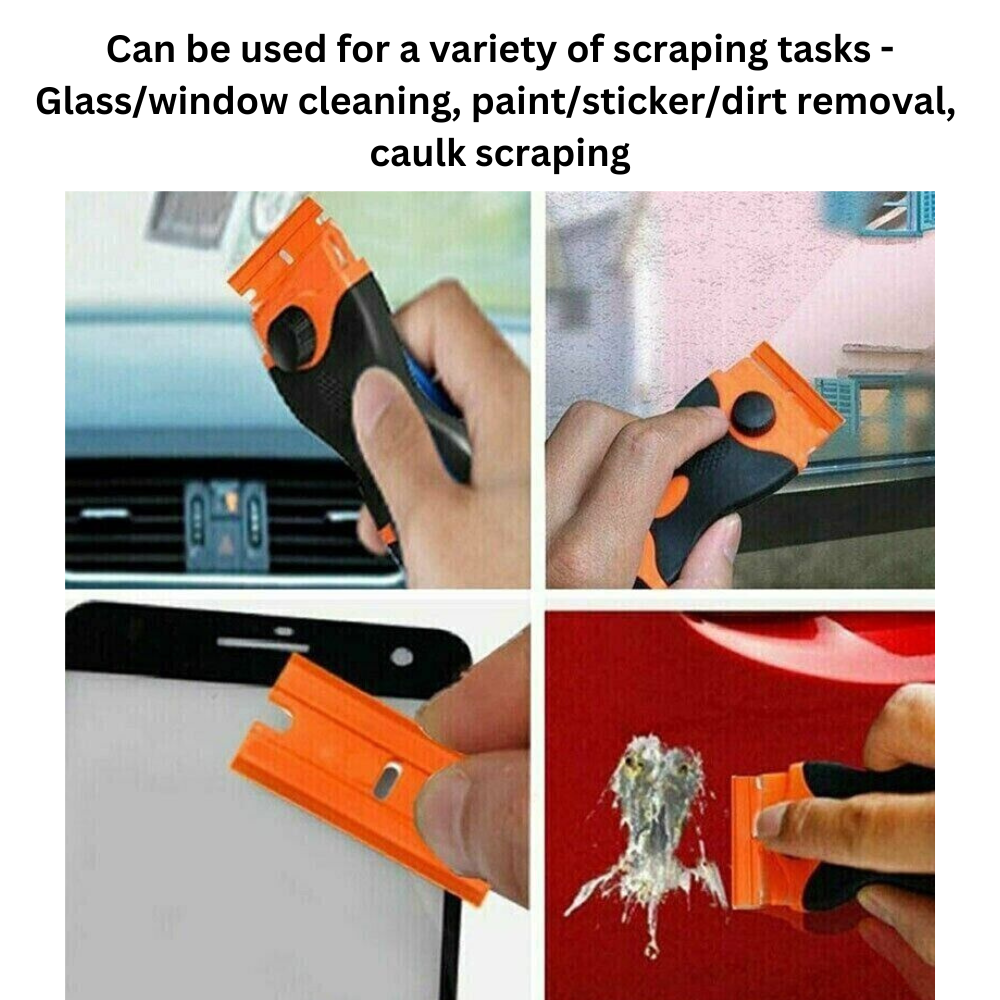 Can be used for a variety of scraping tasks - Glass/window cleaning, paint/sticker/dirt removal, caulk scraping