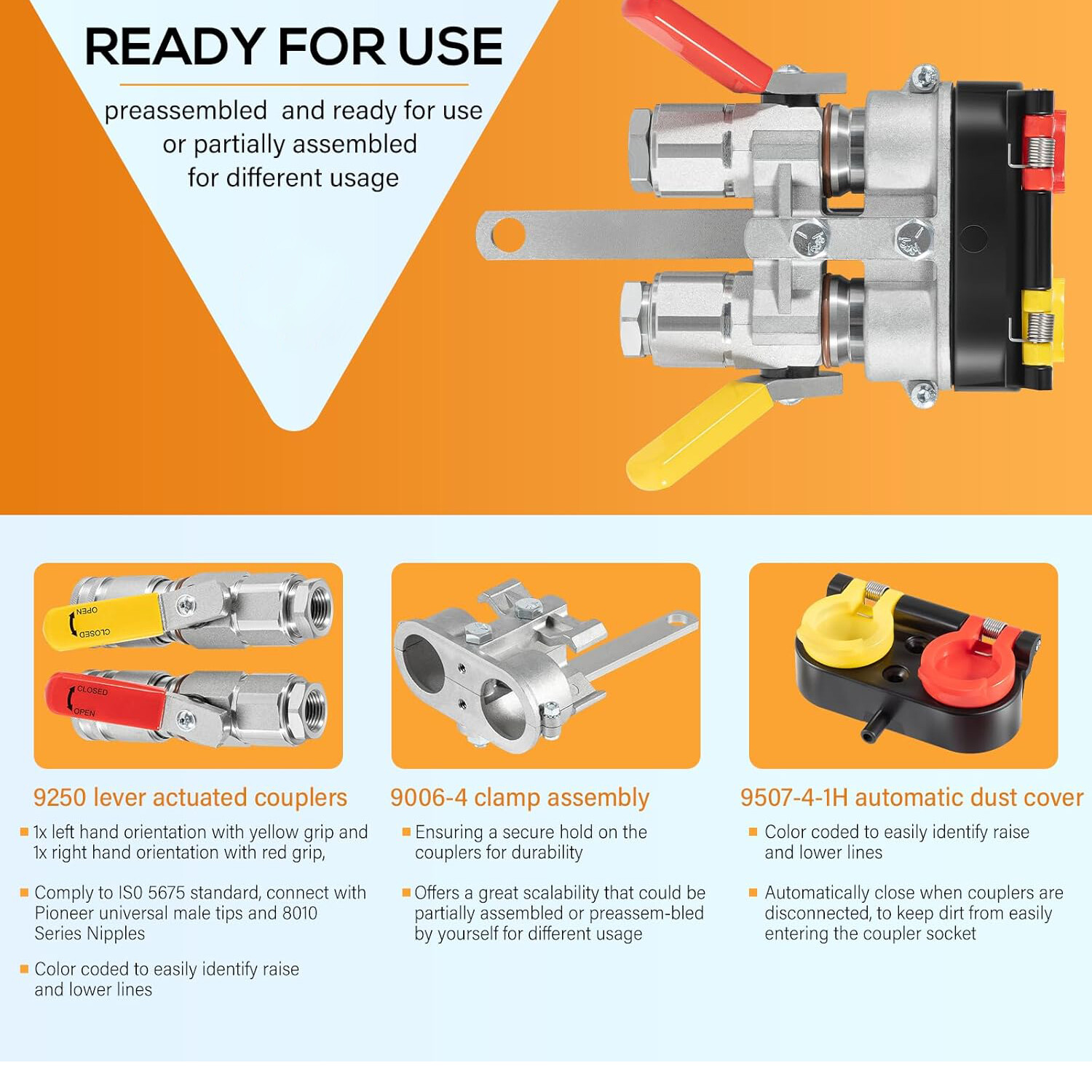 READY FOR USE

preassembled and ready for use or partially assembled for different usage

OPEN
CLOSED

CLOSED
OPEN

9250 lever actuated couplers

1x left hand orientation with yellow grip and 1x right hand orientation with red grip,

Comply to IS0 5675 standard, connect with Pioneer universal male tips and 8010 Series Nipples

Color coded to easily identify raise and lower lines

9006-4 clamp assembly

Ensuring a secure hold on the couplers for durability

Offers a great scalability that could be partially assembled or preassem-bled by yourself for different usage

9507-4-1H automatic dust cover

Color coded to easily identify raise and lower lines

Automatically close when couplers are disconnected, to keep dirt from easily entering the coupler socket