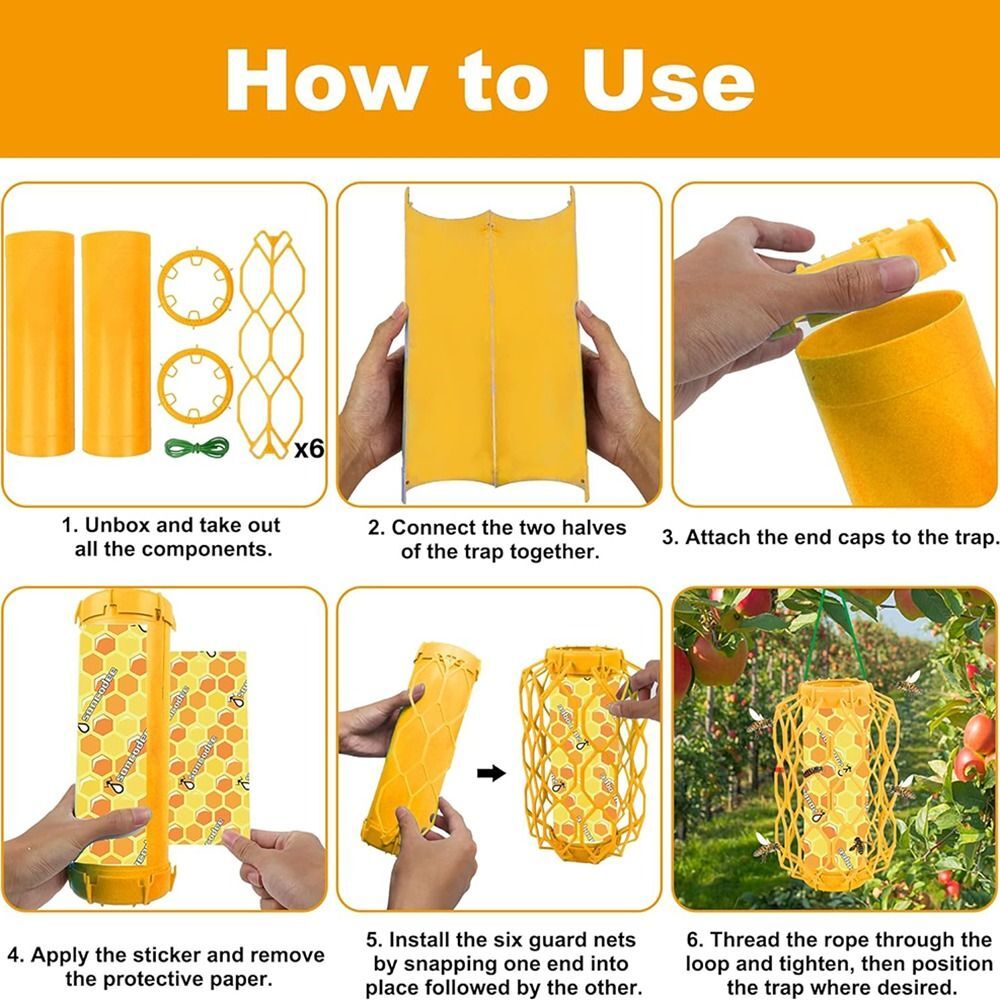 How to Use

x6

1. Unbox and take out all the components.

2. Connect the two halves of the trap together.

3. Attach the end caps to the trap.

4. Apply the sticker and remove the protective paper.

5. Install the six guard nets by snapping one end into place followed by the other.

6. Thread the rope through the loop and tighten, then position the trap where desired.