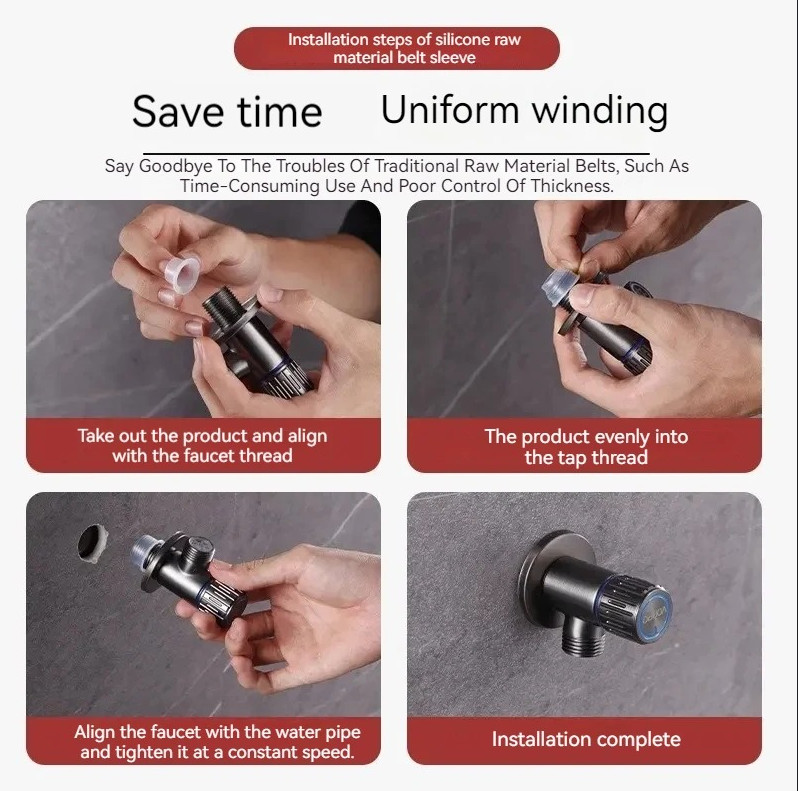 Installation steps of silicone raw material belt sleeve

Save time Uniform winding

Say Goodbye To The Troubles Of Traditional Raw Material Belts, Such As Time-Consuming Use And Poor Control Of Thickness.

Take out the product and align with the faucet thread

The product evenly into the tap thread

Align the faucet with the water pipe and tighten it at a constant speed.

Installation complete