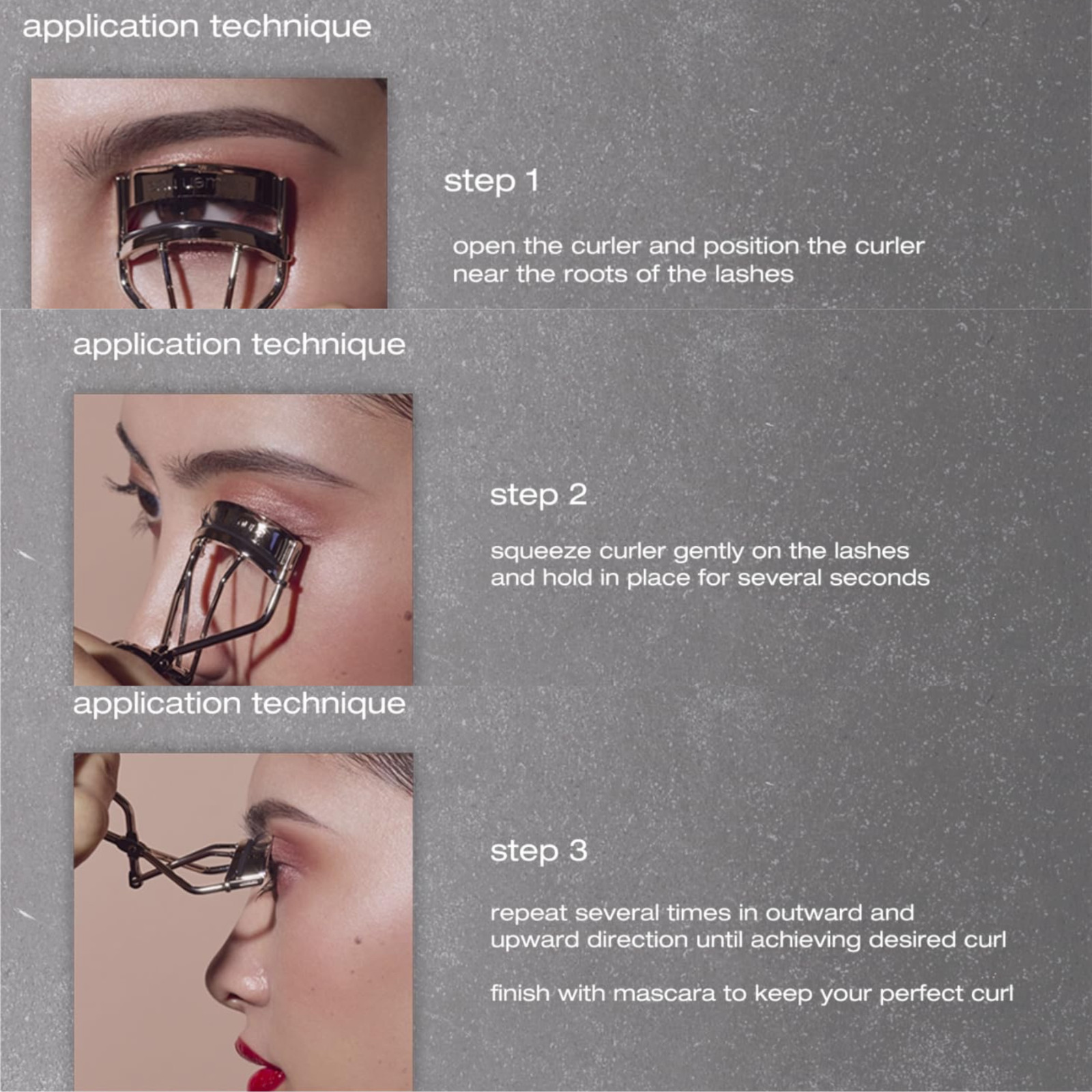 application technique

step 1

open the curler and position the curler near the roots of the lashes

application technique

step 2

squeeze curler gently on the lashes and hold in place for several seconds

application technique

step 3

repeat several times in outward and upward direction until achieving desired curl

finish with mascara to keep your perfect curl