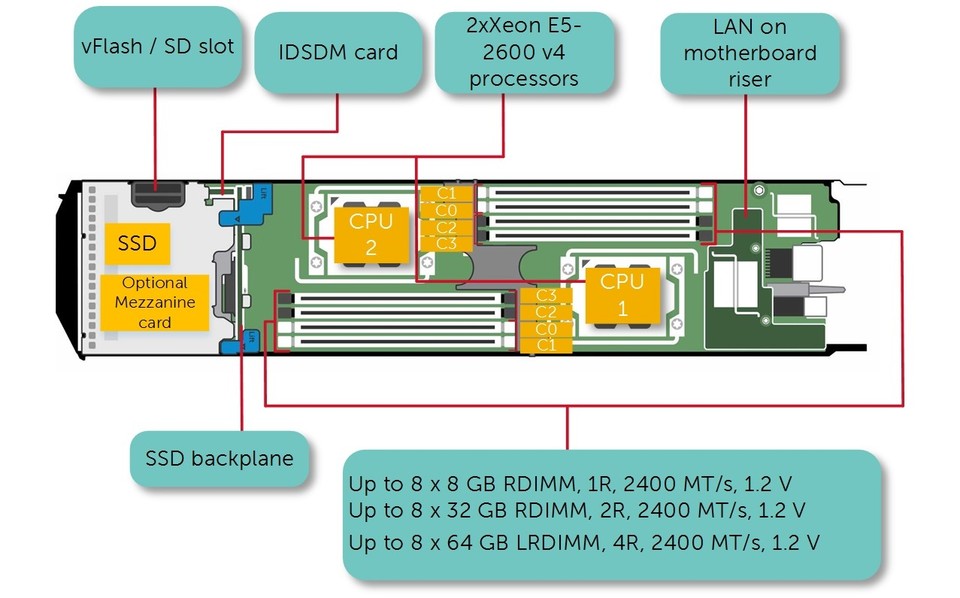 vFlash / SD slot

IDSDM card

2xXeon E5-2600 v4 processors

LAN on motherboard riser

SSD

Optional Mezzanine card

CPU 2

C1
C0
C2
C3

CPU 1

C3
C2
C0
C1

SSD backplane

Up to 8 x 8 GB RDIMM, 1R, 2400 MT/s, 1.2 V
Up to 8 x 32 GB RDIMM, 2R, 2400 MT/s, 1.2 V
Up to 8 x 64 GB LRDIMM, 4R, 2400 MT/s, 1.2 V