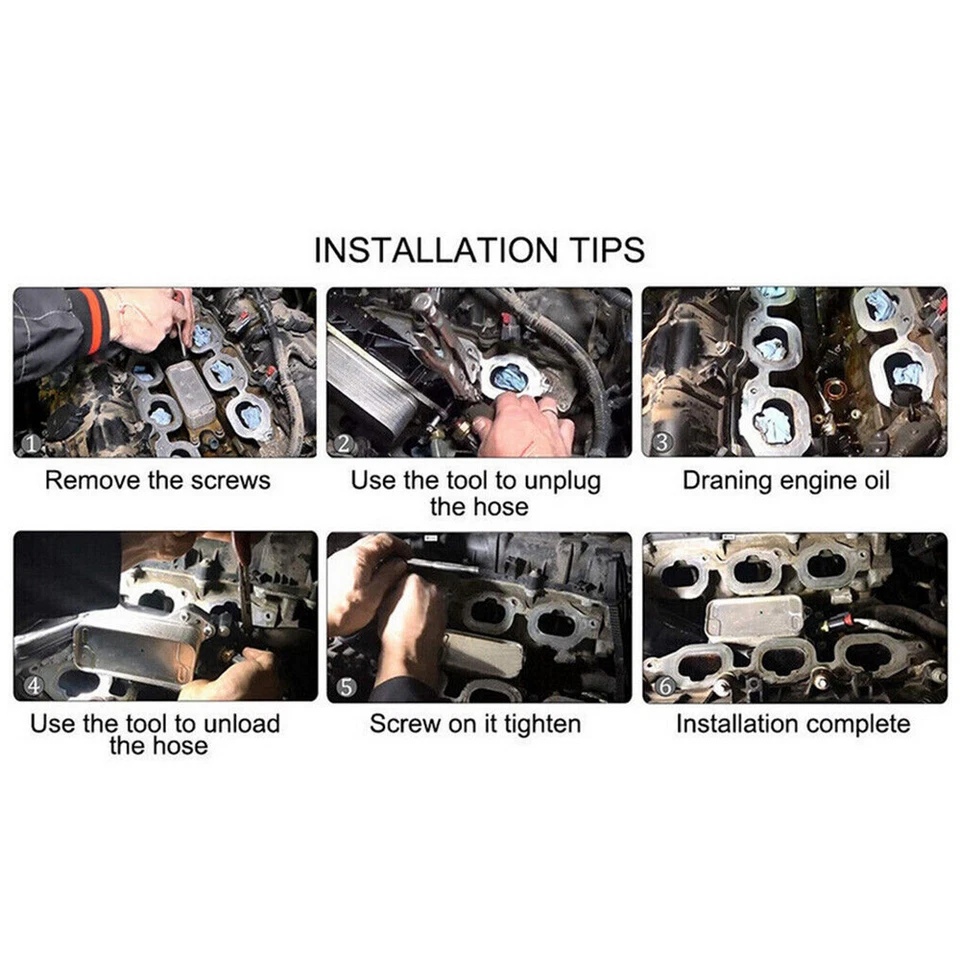 INSTALLATION TIPS

1
Remove the screws

2
Use the tool to unplug the hose

3
Draning engine oil

4
Use the tool to unload the hose

5
Screw on it tighten

6
Installation complete